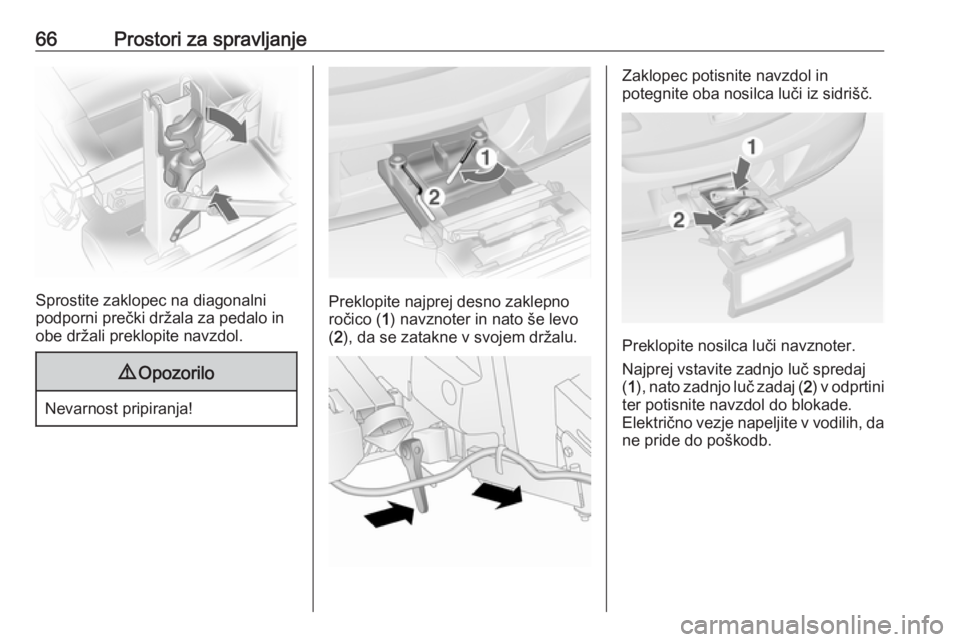 66 Prostori za spravljanje

Sprostite zaklopec na diagonalni podporni prečki držala za pedalo in obe držali preklopite navzdol.

⚠ Opozorilo

Nevarnost pripiranja!

1

2

Preklopite najprej desno zaklepno ročico (1) navznoter in nato še levo (2), da se zatakne v svojem držalu.

Zaklopec potisnite navzdol in potegnite oba nosilca luči iz sidrišč.

1

2

Preklopite nosilca luči navznoter.

Najprej vstavite zadnjo luč spredaj (1), nato zadnjo luč zadaj (2) v odprtini ter potisnite navzdol do blokade. Električno vezje napeljite v vodilih, da ne pride do poškodb.

carmanualsonline.info