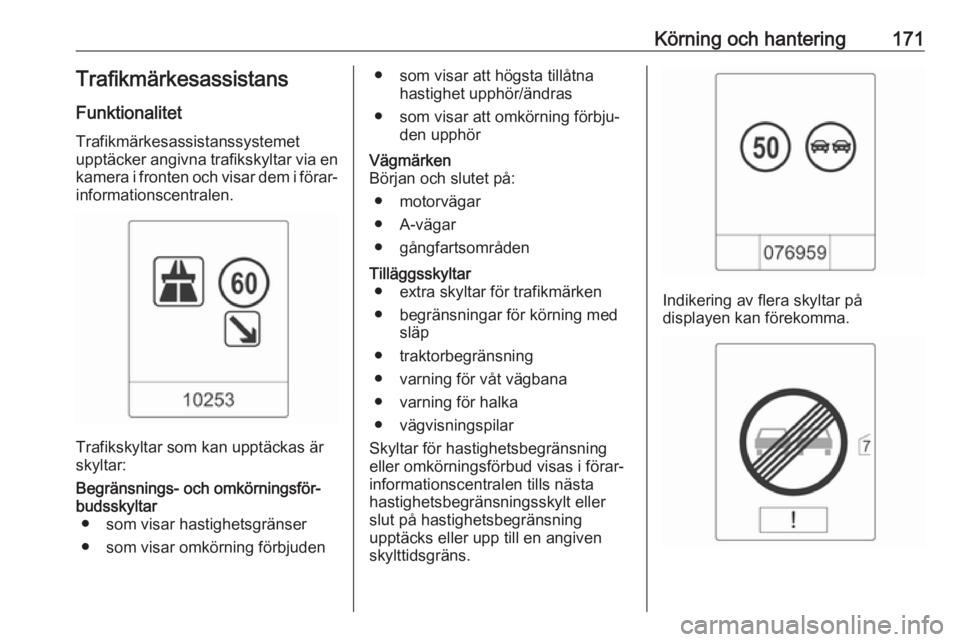 Körning och hantering 171

Trafikmärkesassistans

Funktionalitet

Trafikmärkesassistanssystemet upptäcker angivna trafikskyltar via en kamera i fronten och visar dem i förarinformationscentralen.

60

10253

Trafikskyltar som kan upptäckas är skyltar:

Begränsnings- och omkörningsförbudsskyltar
● som visar hastighetsgränser
● som visar omkörning förbjuden
● som visar att högsta tillåtna hastighet upphör/ändras
● som visar att omkörning förbjuden upphör

Vägmärken
Början och slutet på:
● motorvägar
● A-vägar
● gångfartsområden

Tilläggsskyltar
● extra skyltar för trafikmärken
● begränsningar för körning med släp
● traktorbegränsning
● varning för våt vägbana
● varning för halka
● vägvisningspilar

Skyltar för hastighetsbegränsning eller omkörningsförbud visas i förarinformationscentralen tills nästa hastighetsbegränsningsskylt eller slut på hastighetsbegränsning upptäcks eller upp till en angiven skylttidsgräns.

50

076959

Indikering av flera skyltar på displayen kan förekomma.

7

!

carmanualsonline.info