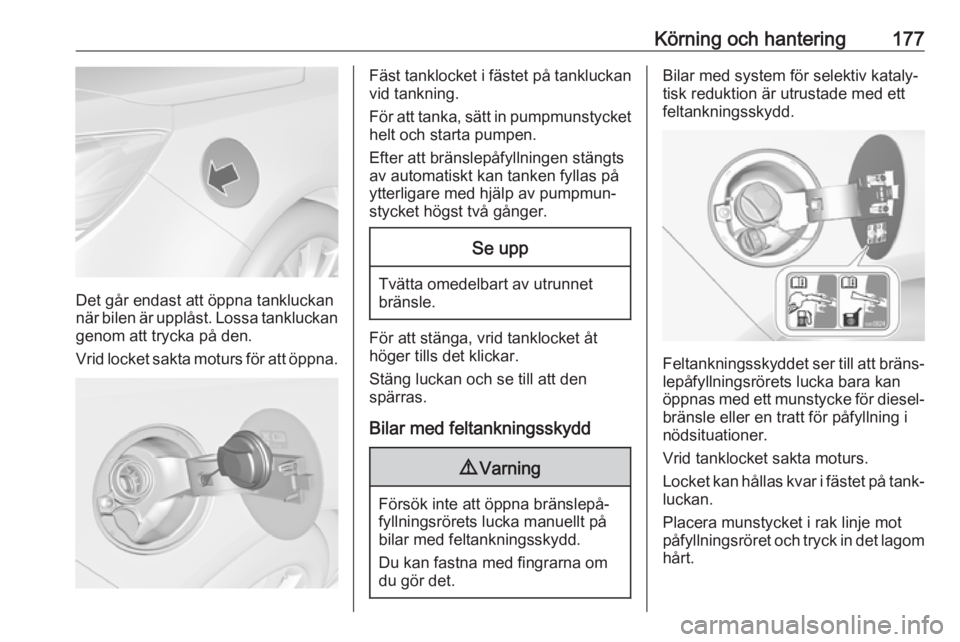 Körning och hantering 177

Det går endast att öppna tankluckan när bilen är upplåst. Lossa tankluckan genom att trycka på den.

Vrid locket sakta moturs för att öppna.

Fäst tanklocket i fästet på tankluckan vid tankning.

För att tanka, sätt in pumpmunstycket helt och starta pumpen.

Efter att bränslepåfyllningen stängts av automatiskt kan tanken fyllas på ytterligare med hjälp av pumpmunstycket högst två gånger.

Se upp

Tvätta omedelbart av utrunnet bränsle.

För att stänga, vrid tanklocket åt höger tills det klickar.

Stäng luckan och se till att den spärras.

Bilar med feltankningsskydd

⚠ Varning

Försök inte att öppna bränslepåfyllningsrörets lucka manuellt på bilar med feltankningsskydd.

Du kan fastna med fingrarna om du gör det.

Bilar med system för selektiv katalytisk reduktion är utrustade med ett feltankningsskydd.

Feltankningsskyddet ser till att bränslepåfyllningsrörets lucka bara kan öppnas med ett munstycke för dieselbränsle eller en tratt för påfyllning i nödsituationer.

Vrid tanklocket sakta moturs.

Locket kan hållas kvar i fästet på tankluckan.

Placera munstycket i rak linje mot påfyllningsröret och tryck in det lagom hårt.

carmanualsonline.info