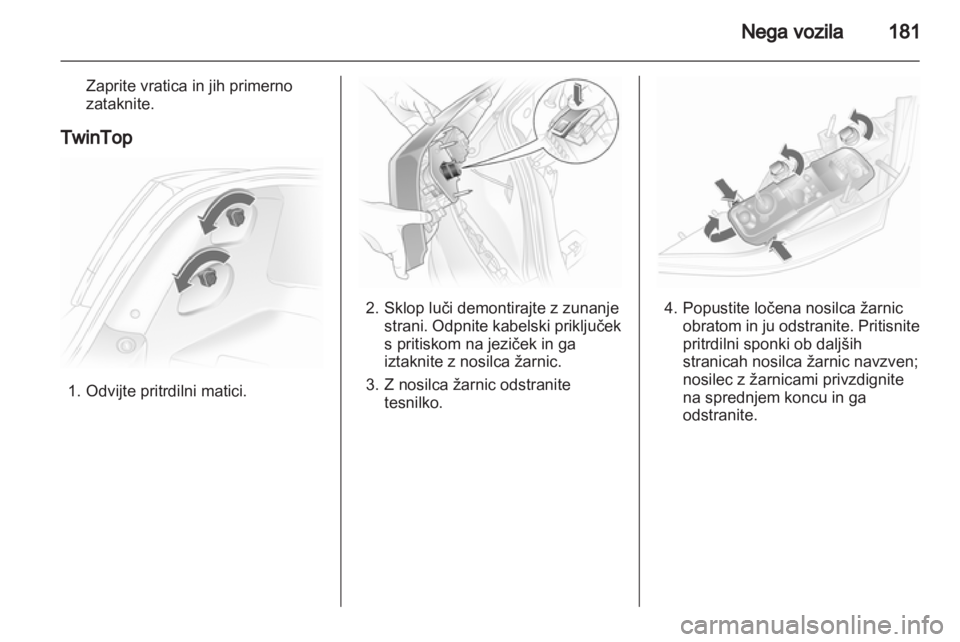 Nega vozila 181

Zaprite vratica in jih primerno zataknite.

TwinTop

1. Odvijte pritrdilni matici.

2. Sklop luči demontirajte z zunanje strani. Odpnite kabelski priključek s pritiskom na jeziček in ga iztaknite z nosilca žarnic.

3. Z nosilca žarnic odstranite tesnilko.

4. Popustite ločena nosilca žarnic obratom in ju odstranite. Pritisnite pritrdilni sponki ob daljših stranicah nosilca žarnic navzven; nosilec z žarnicami privzdignite na sprednjem koncu in ga odstranite.

carmanualsonline.info