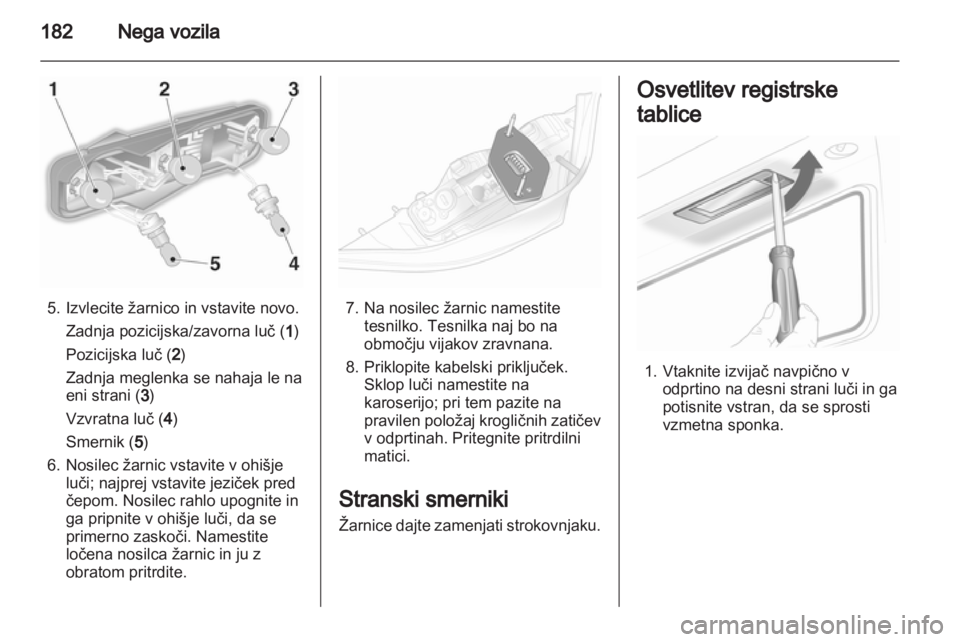 182 Nega vozila

1 2 3
5 4

5. Izvlecite žarnico in vstavite novo.
Zadnja pozicijska/zavorna luč (1)
Pozicijska luč (2)
Zadnja meglenka se nahaja le na eni strani (3)
Vzvratna luč (4)
Smernik (5)

6. Nosilec žarnic vstavite v ohišje luči; najprej vstavite jeziček pred čepom. Nosilec rahlo upognite in ga pripnite v ohišje luči, da se primerno zaskoči. Namestite ločena nosilca žarnic in ju z obratom pritrdite.

7. Na nosilec žarnic namestite tesnilko. Tesnilka naj bo na območju vijakov zravnana.

8. Priklopite kabelski priključek. Sklop luči namestite na karoserijo; pri tem pazite na pravilen položaj krogličnih zatičev v odprtinah. Pritegnite pritrdilni matici.

Stranski smerniki
Žarnice dajte zamenjati strokovnjaku.

Osvetlitev registrske tablice

1. Vtaknite izvijač navpično v odprtino na desni strani luči in ga potisnite vstran, da se sprosti vzmetna sponka.

carmanualsonline.info