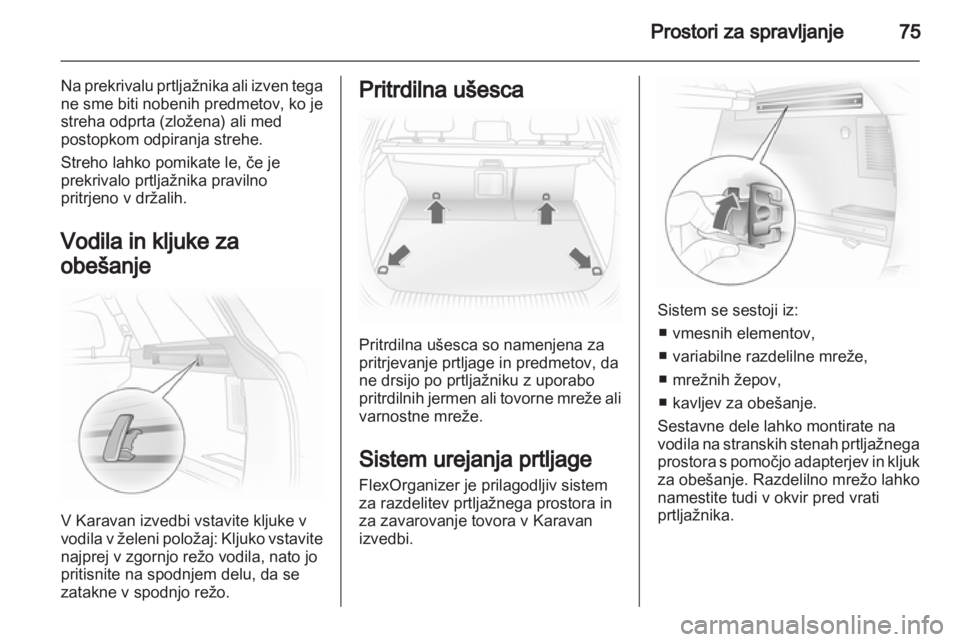 Prostori za spravljanje 75

Na prekrivalu prtljažnika ali izven tega ne sme biti nobenih predmetov, ko je streha odprta (zložena) ali med postopkom odpiranja strehe.

Streho lahko pomikate le, če je prekrivalo prtljažnika pravilno pritrjeno v držalih.

Vodila in kljuke za obešanje

V Karavan izvedbi vstavite kljuke v vodila v želeni položaj: Kljuko vstavite najprej v zgornjo režo vodila, nato jo pritisnite na spodnjem delu, da se zatakne v spodnjo režo.

Pritrdilna ušesca

Pritrdilna ušesca so namenjena za pritrjevanje prtljage in predmetov, da ne drsijo po prtljažniku z uporabo pritrdilnih jermen ali tovorne mreže ali varnostne mreže.

Sistem urejanja prtljage

FlexOrganizer je prilagodljiv sistem za razdelitev prtljažnega prostora in za zavarovanje tovora v Karavan izvedbi.

Sistem se sestoji iz:
■ vmesnih elementov,
■ variabilne razdelilne mreže,
■ mrežnih žepov,
■ kavljev za obešanje.

Sestavne dele lahko montirate na vodila na stranskih stenah prtljažnega prostora s pomočjo adapterjev in kljuk za obešanje. Razdelilno mrežo lahko namestite tudi v okvir pred vrati prtljažnika.

carmanualsonline.info