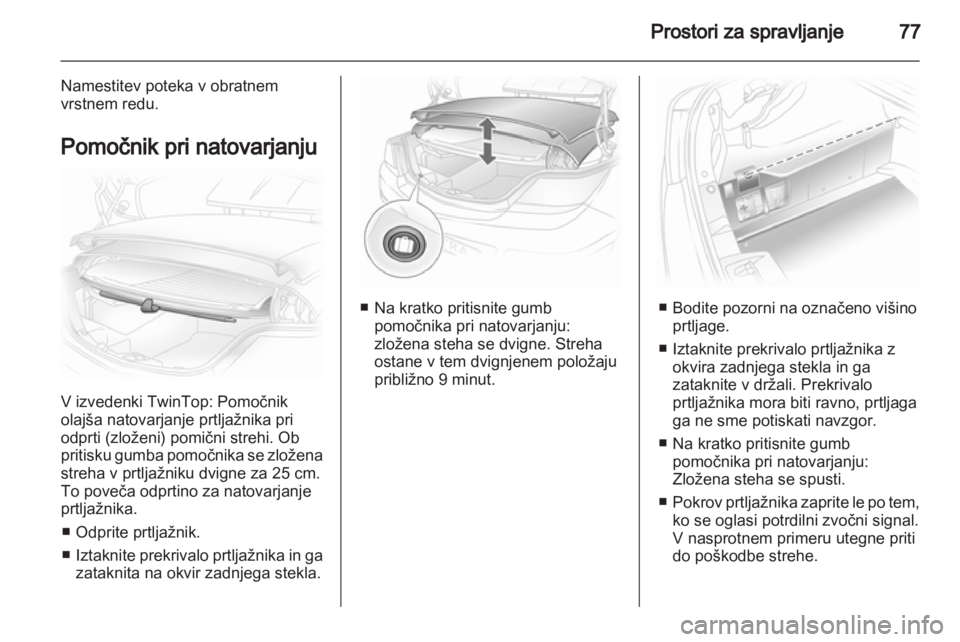 Prostori za spravljanje 77

Namestitev poteka v obratnem vrstnem redu.

Pomočnik pri natovarjanju

V izvedenki TwinTop: Pomočnik olajša natovarjanje prtljažnika pri odprti (zloženi) pomični strehi. Ob pritisku gumba pomočnika se zložena streha v prtljažniku dvigne za 25 cm. To poveča odprtino za natovarjanje prtljažnika.

■ Odprite prtljažnik.

■ Iztaknite prekrivalo prtljažnika in ga zataknita na okvir zadnjega stekla.

■ Na kratko pritisnite gumb pomočnika pri natovarjanju: zložena steha se dvigne. Streha ostane v tem dvignjenem položaju približno 9 minut.

■ Bodite pozorni na označeno višino prtljage.

■ Iztaknite prekrivalo prtljažnika z okvira zadnjega stekla in ga zataknite v držali. Prekrivalo prtljažnika mora biti ravno, prtljaga ga ne sme potiskati navzgor.

■ Na kratko pritisnite gumb pomočnika pri natovarjanju: Zložena steha se spusti.

■ Pokrov prtljažnika zaprite le po tem, ko se oglasi potrdilni zvočni signal. V nasprotnem primeru utegne priti do poškodbe strehe.

carmanualsonline.info