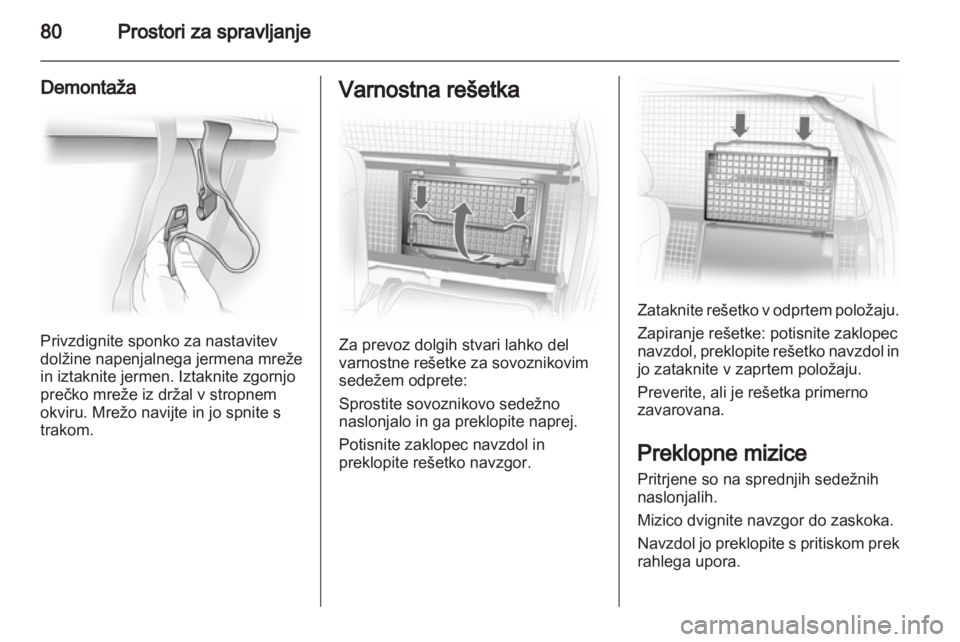 80 Prostori za spravljanje

Demontaža

Privzdignite sponko za nastavitev dolžine napenjalnega jermena mreže in iztaknite jermen. Iztaknite zgornjo prečko mreže iz držal v stropnem okviru. Mrežo navijte in jo spnite s trakom.

Varnostna rešetka

Za prevoz dolgih stvari lahko del varnostne rešetke za sovoznikovim sedežem odprete:

Sprostite sovoznikovo sedežno naslonjalo in ga preklopite naprej.

Potisnite zaklopec navzdol in preklopite rešetko navzgor.

Zataknite rešetko v odprtem položaju.

Zapiranje rešetke: potisnite zaklopec navzdol, preklopite rešetko navzdol in jo zataknite v zaprtem položaju.

Preverite, ali je rešetka primerno zavarovana.

Preklopne mizice

Pritrjene so na sprednjih sedežnih naslonjalih.

Mizico dvignite navzgor do zaskoka.

Navzdol jo preklopite s pritiskom prek rahlega upora.

carmanualsonline.info