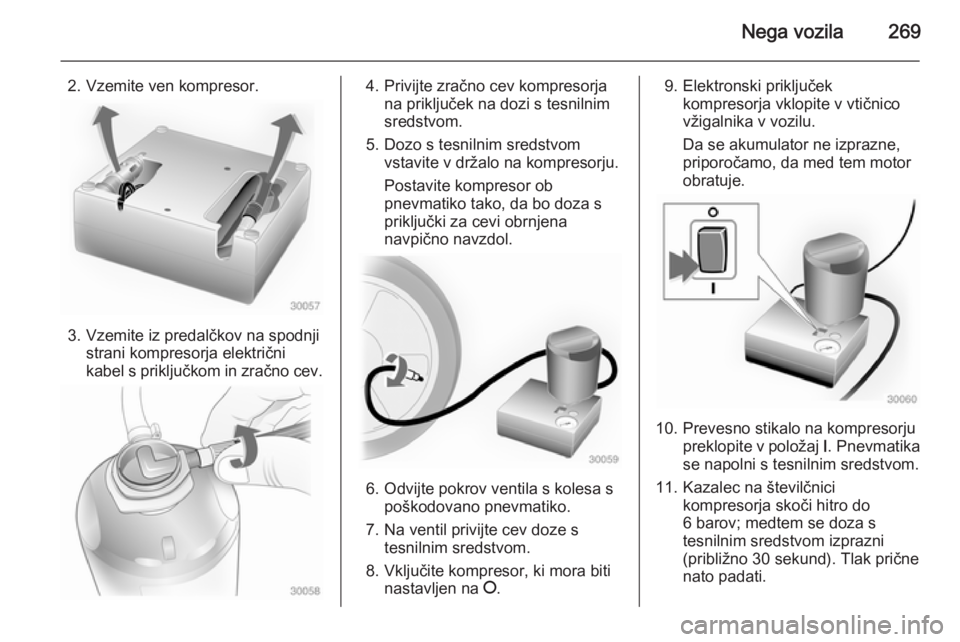 Nega vozila 269

2. Vzemite ven kompresor.

30057

3. Vzemite iz predalčkov na spodnji strani kompresorja električni kabel s priključkom in zračno cev.

30058

4. Privijte zračno cev kompresorja na priključek na dozi s tesnilnim sredstvom.

5. Dozo s tesnilnim sredstvom vstavite v držalo na kompresorju.

Postavite kompresor ob pnevmatiko tako, da bo doza s priključki za cevi obrnjena navpično navzdol.

30059

6. Odvijte pokrov ventila s kolesa s poškodovano pnevmatiko.

7. Na ventil privijte cev doze s tesnilnim sredstvom.

8. Vključite kompresor, ki mora biti nastavljen na O.

9. Elektronski priključek kompresorja vklopite v vtičnico vžigalnika v vozilu.

Da se akumulator ne izprazne, priporočamo, da med tem motor obratuje.

O

I

30060

10. Prevesno stikalo na kompresorju preklopite v položaj I. Pnevmatika se napolni s tesnilnim sredstvom.

11. Kazalec na številčnici kompresorja skoči hitro do 6 barov; medtem se doza s tesnilnim sredstvom izprazni (približno 30 sekund). Tlak prične nato padati.

carmanualsonline.info