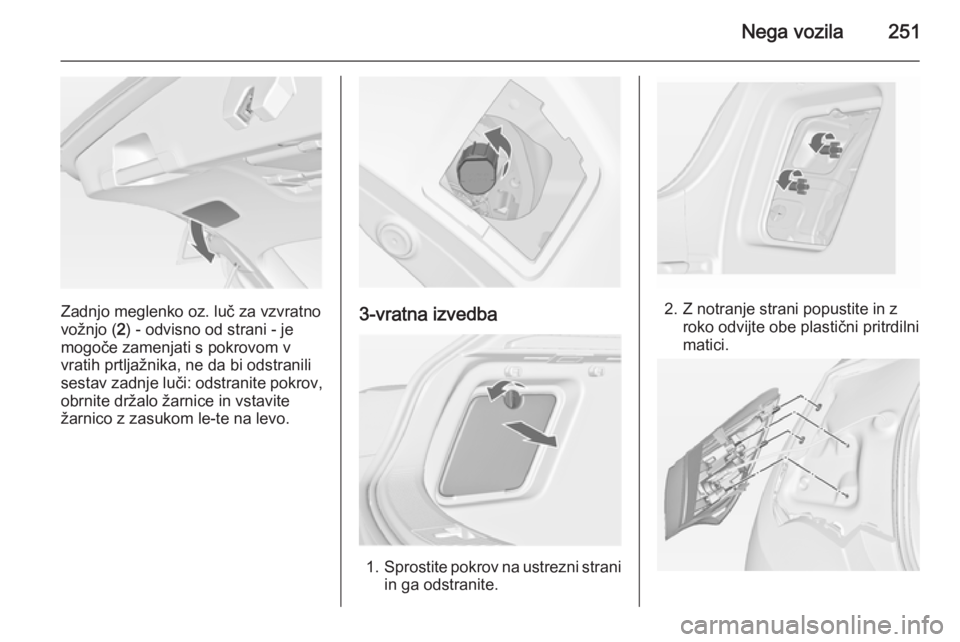 Nega vozila 251

Zadnjo meglenko oz. luč za vzvratno vožnjo (2) - odvisno od strani - je mogoče zamenjati s pokrovom v vratih prtljažnika, ne da bi odstranili sestav zadnje luči: odstranite pokrov, obrnite držalo žarnice in vstavite žarnico z zasukom le-te na levo.

3-vratna izvedba

1. Sprostite pokrov na ustrezni strani in ga odstranite.

2. Z notranje strani popustite in z roko odvijte obe plastični pritrdilni matici.

carmanualsonline.info