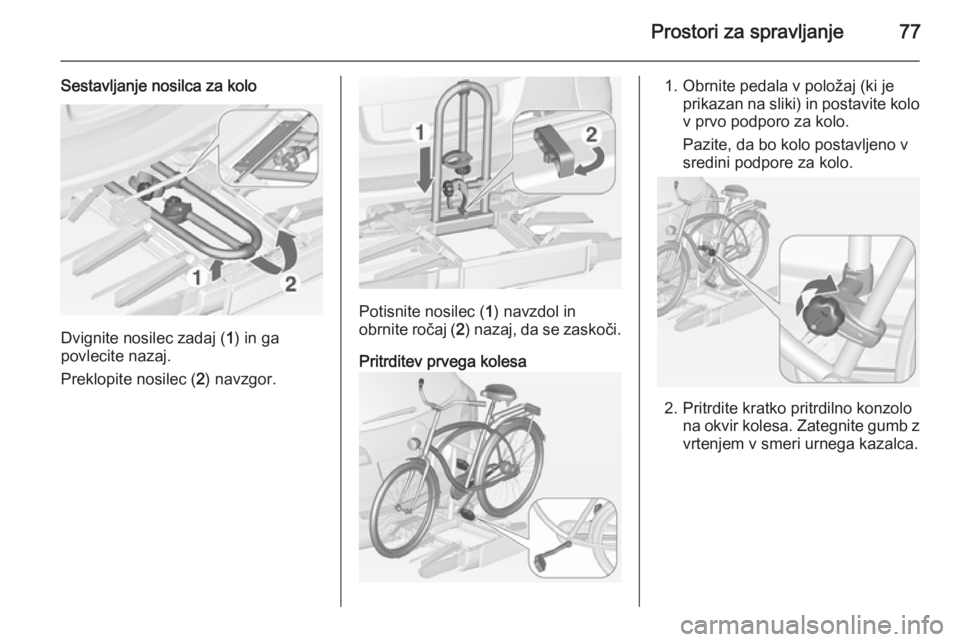 Prostori za spravljanje 77

Sestavljanje nosilca za kolo

1 2

Dvignite nosilec zadaj (1) in ga povlecite nazaj.

Preklopite nosilec (2) navzgor.

1 2

Potisnite nosilec (1) navzdol in obrnite ročaj (2) nazaj, da se zaskoči.

Pritrditev prvega kolesa

1. Obrnite pedala v položaj (ki je prikazan na sliki) in postavite kolo v prvo podporo za kolo.

Pazite, da bo kolo postavljeno v sredini podpore za kolo.

2. Pritrdite kratko pritrdilno konzolo na okvir kolesa. Zategnite gumb z vrtenjem v smeri urnega kazalca.

carmanualsonline.info