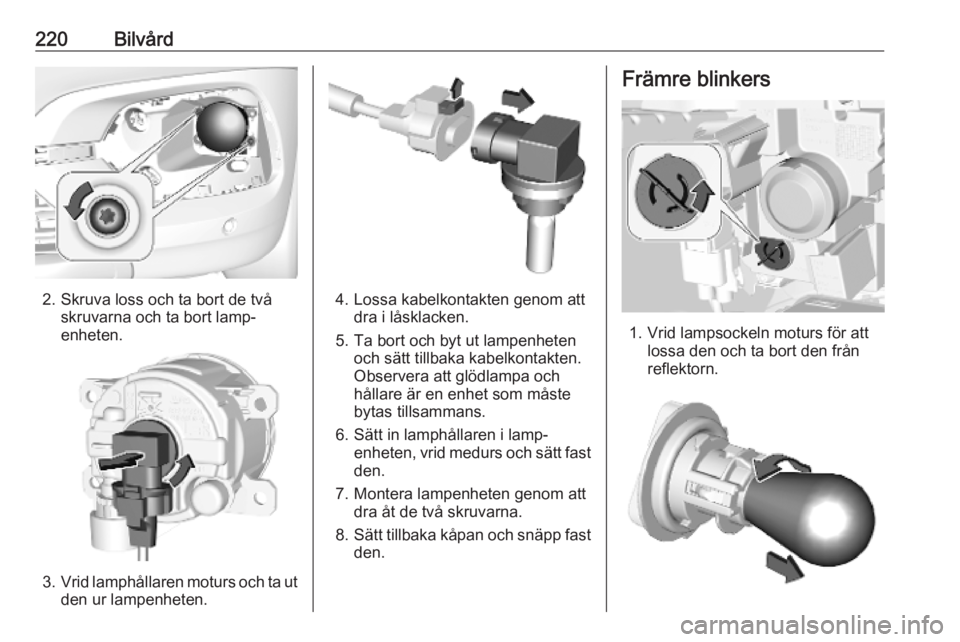 220 Bilvård

2. Skruva loss och ta bort de två skruvarna och ta bort lampenheten.

3. Vrid lamphållaren moturs och ta ut den ur lampenheten.

4. Lossa kabelkontakten genom att dra i låsklacken.

5. Ta bort och byt ut lampenheten och sätt tillbaka kabelkontakten. Observera att glödlampa och hållare är en enhet som måste bytas tillsammans.

6. Sätt in lamphållaren i lampenheten, vrid medurs och sätt fast den.

7. Montera lampenheten genom att dra åt de två skruvarna.

8. Sätt tillbaka kåpan och snäpp fast den.

Främre blinkers

1. Vrid lampsockeln moturs för att lossa den och ta bort den från reflektorn.

carmanualsonline.info