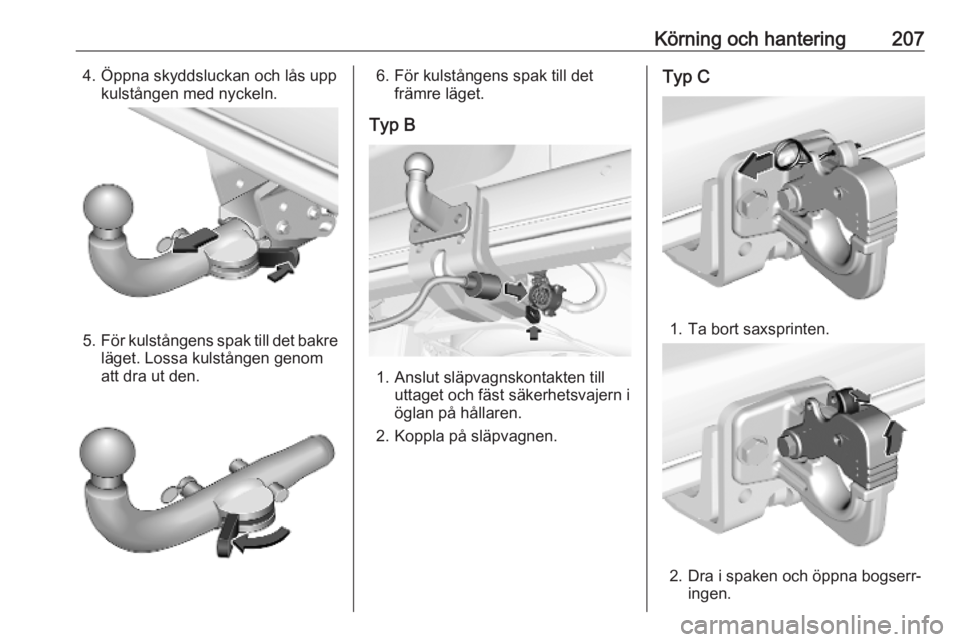 Körning och hantering 207

4. Öppna skyddsluckan och lås upp kulstången med nyckeln.

5. För kulstångens spak till det bakre läget. Lossa kulstången genom att dra ut den.

6. För kulstångens spak till det främre läget.

Typ B

1. Anslut släpvagnskontakten till uttaget och fäst säkerhetsvajern i öglan på hållaren.

2. Koppla på släpvagnen.

Typ C

1. Ta bort saxsprinten.

2. Dra i spaken och öppna bogserringen.

carmanualsonline.info