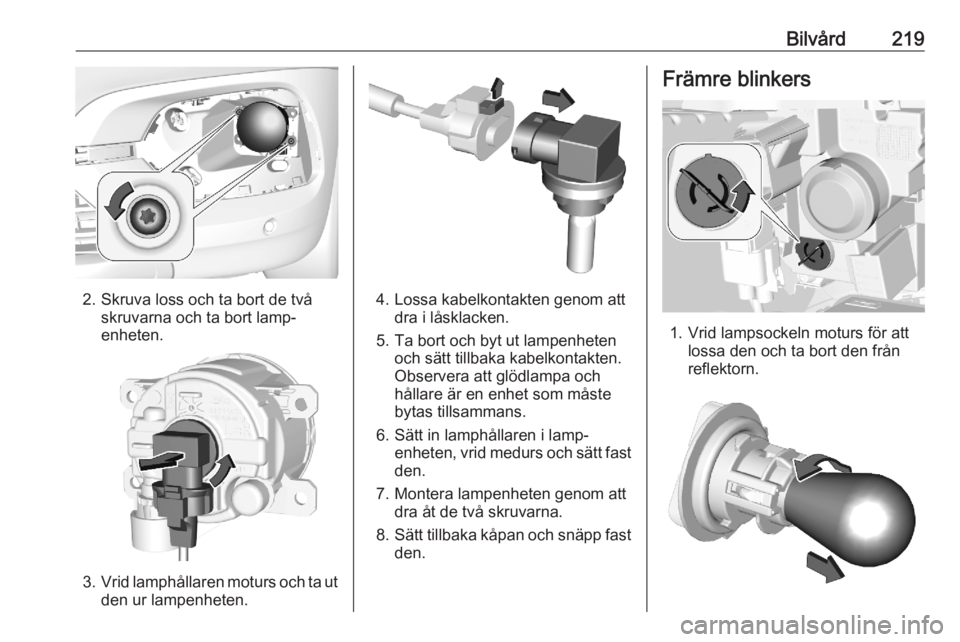 Bilvård 219

2. Skruva loss och ta bort de två skruvarna och ta bort lampenheten.

3. Vrid lamphållaren moturs och ta ut den ur lampenheten.

4. Lossa kabelkontakten genom att dra i låsklacken.

5. Ta bort och byt ut lampenheten och sätt tillbaka kabelkontakten. Observera att glödlampa och hållare är en enhet som måste bytas tillsammans.

6. Sätt in lamphållaren i lampenheten, vrid medurs och sätt fast den.

7. Montera lampenheten genom att dra åt de två skruvarna.

8. Sätt tillbaka kåpan och snäpp fast den.

Främre blinkers

1. Vrid lampsockeln moturs för att lossa den och ta bort den från reflektorn.

carmanualsonline.info