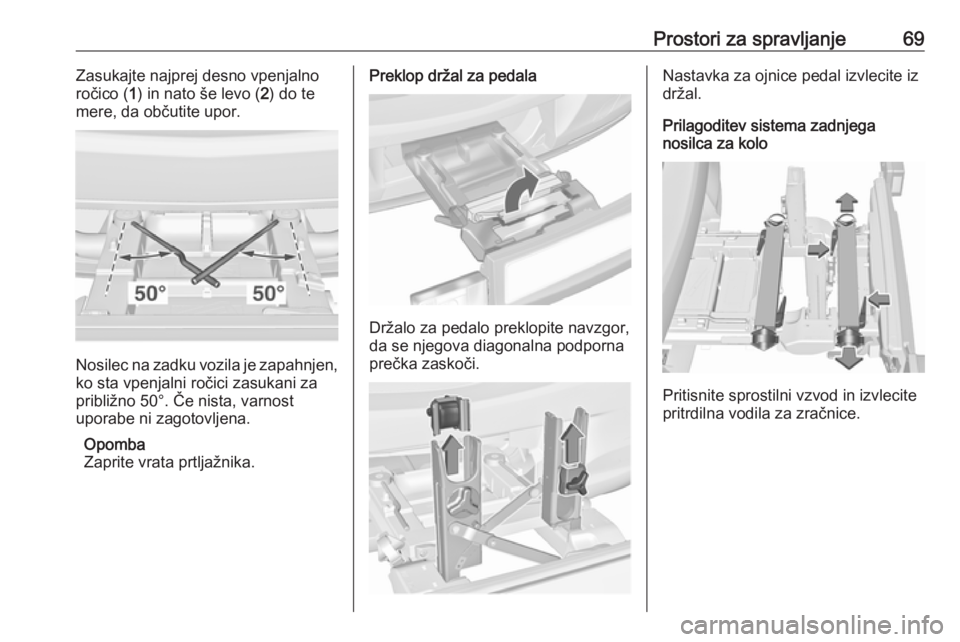 Prostori za spravljanje 69

Zasukajte najprej desno vpenjalno ročico (1) in nato še levo (2) do te mere, da občutite upor.

50° 50°

Nosilec na zadku vozila je zapahnjen, ko sta vpenjalni ročici zasukani za približno 50°. Če nista, varnost uporabe ni zagotovljena.

Opomba
Zaprite vrata prtljažnika.

Preklop držal za pedala

Držalo za pedalo preklopite navzgor, da se njegova diagonalna podporna prečka zaskoči.

Nastavka za ojnice pedal izvlecite iz držal.

Prilagoditev sistema zadnjega nosilca za kolo

Pritisnite sprostilni vzvod in izvlecite pritrdilna vodila za zračnice.

carmanualsonline.info