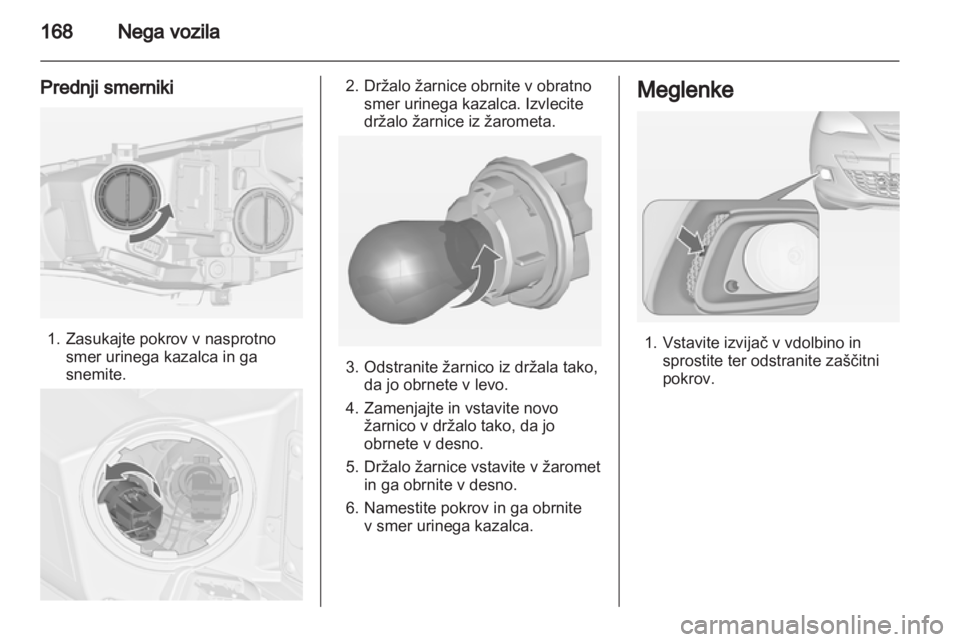 168 Nega vozila

Prednji smerniki

1. Zasukajte pokrov v nasprotno smer urinega kazalca in ga snemite.

2. Držalo žarnice obrnite v obratno smer urinega kazalca. Izvlecite držalo žarnice iz žarometa.

3. Odstranite žarnico iz držala tako, da jo obrnete v levo.

4. Zamenjajte in vstavite novo žarnico v držalo tako, da jo obrnete v desno.

5. Držalo žarnice vstavite v žaromet in ga obrnite v desno.

6. Namestite pokrov in ga obrnite v smer urinega kazalca.

Meglenke

1. Vstavite izvijač v vdolbino in sprostite ter odstranite zaščitni pokrov.

carmanualsonline.info