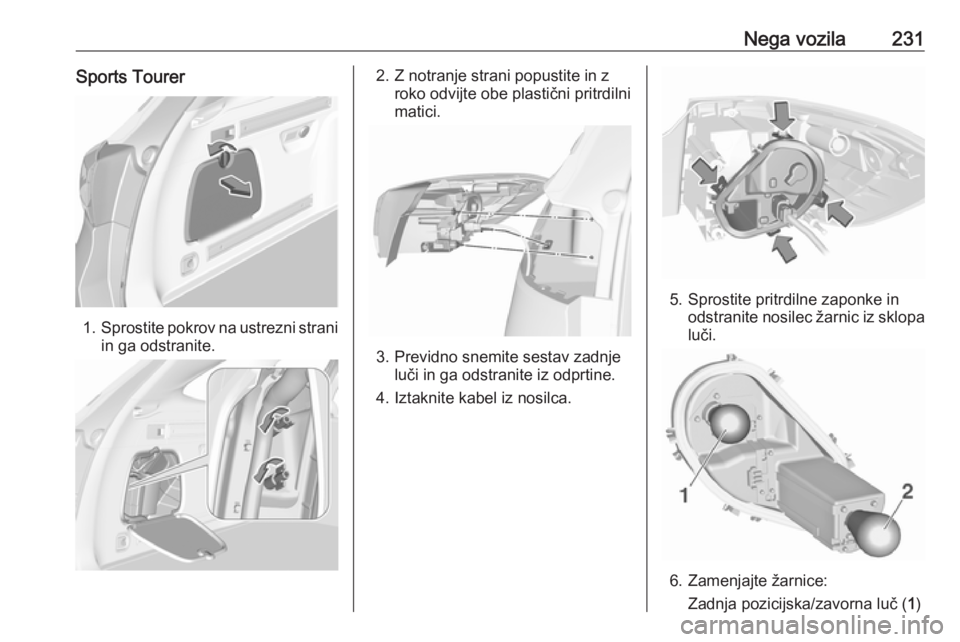 Nega vozila 231

Sports Tourer

1. Sprostite pokrov na ustrezni strani in ga odstranite.

2. Z notranje strani popustite in z roko odvijte obe plastični pritrdilni matici.

3. Previdno snemite sestav zadnje luči in ga odstranite iz odprtine.

4. Iztaknite kabel iz nosilca.

5. Sprostite pritrdilne zaponke in odstranite nosilec žarnic iz sklopa luči.

1

2

6. Zamenjajte žarnice:

Zadnja pozicijska/zavorna luč (1)

carmanualsonline.info