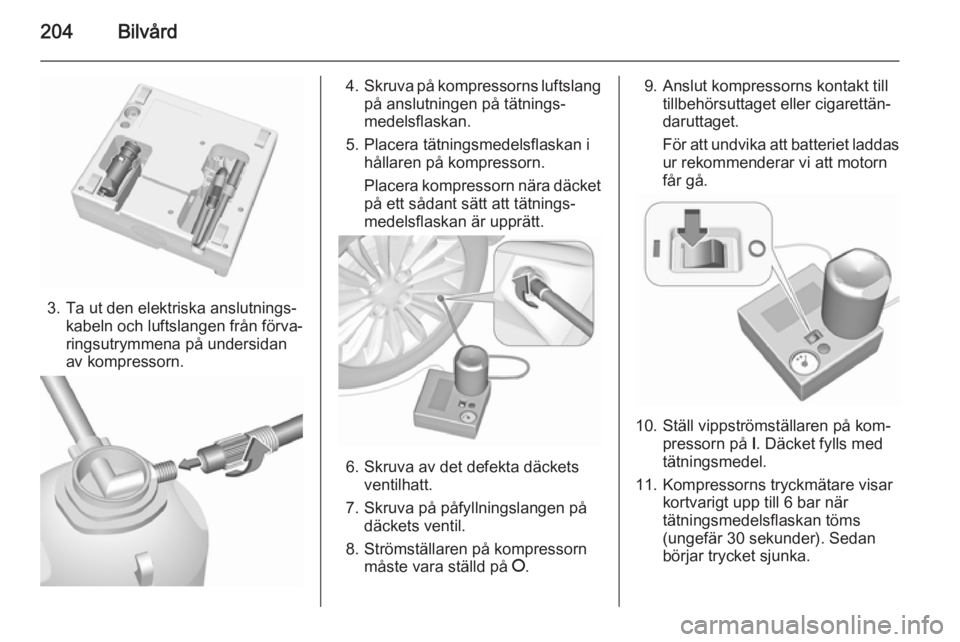 204 Bilvård

3. Ta ut den elektriska anslutningskabeln och luftslangen från förvaringsutrymmena på undersidan av kompressorn.

4. Skruva på kompressorns luftslang på anslutningen på tätningsmedelsflaskan.

5. Placera tätningsmedelsflaskan i hållaren på kompressorn.

Placera kompressorn nära däcket på ett sådant sätt att tätningsmedelsflaskan är upprätt.

6. Skruva av det defekta däckets ventilhatt.

7. Skruva på påfyllningslangen på däckets ventil.

8. Strömställaren på kompressorn måste vara ställd på O.

9. Anslut kompressorns kontakt till tillbehörsuttaget eller cigarettändaruttaget.

För att undvika att batteriet laddas ur rekommenderar vi att motorn får gå.

10. Ställ vippströmställaren på kompressorn på I. Däcket fylls med tätningsmedel.

11. Kompressorns tryckmätare visar kortvarigt upp till 6 bar när tätningsmedelsflaskan töms (ungefär 30 sekunder). Sedan börjar trycket sjunka.

carmanualsonline.info