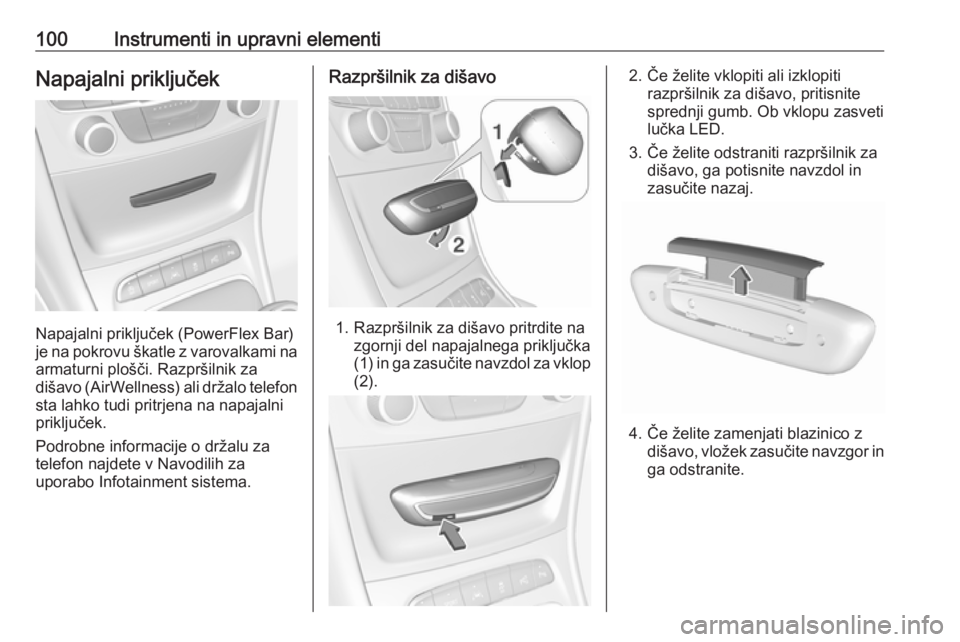 100 Instrumenti in upravni elementi

Napajalni priključek

Napajalni priključek (PowerFlex Bar) je na pokrovu škatle z varovalkami na armaturni plošči. Razpršilnik za dišavo (AirWellness) ali držalo telefon sta lahko tudi pritrjena na napajalni priključek.

Podrobne informacije o držalu za telefon najdete v Navodilih za uporabo Infotainment sistema.

Razpršilnik za dišavo

1

2

1. Razpršilnik za dišavo pritrdite na zgornji del napajalnega priključka (1) in ga zasučite navzdol za vklop (2).

2. Če želite vklopiti ali izklopiti razpršilnik za dišavo, pritisnite sprednji gumb. Ob vklopu zasveti lučka LED.

3. Če želite odstraniti razpršilnik za dišavo, ga potisnite navzdol in zasučite nazaj.

4. Če želite zamenjati blazinico z dišavo, vložek zasučite navzgor in ga odstranite.

carmanualsonline.info