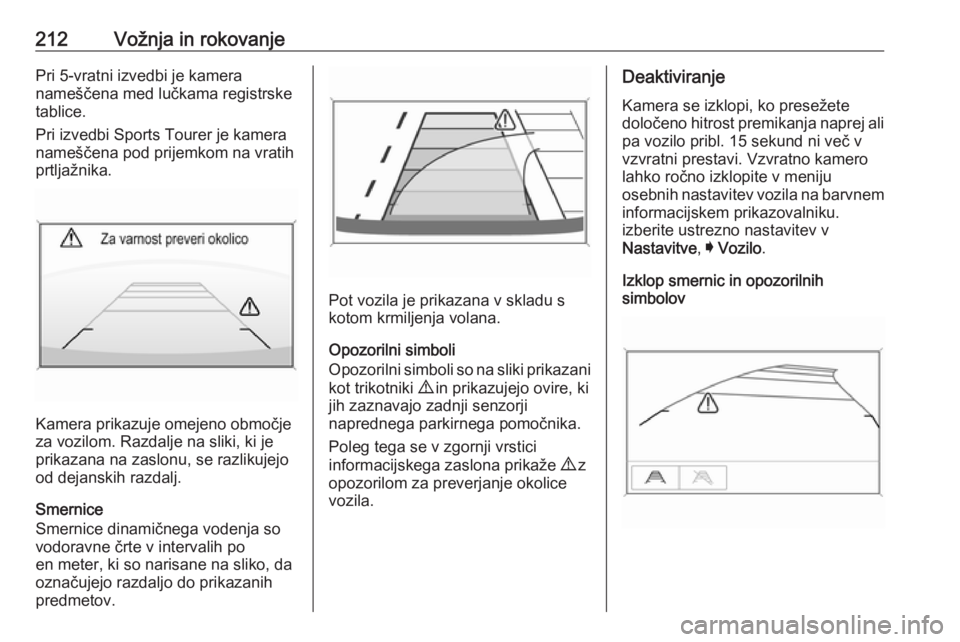 212 Vožnja in rokovanje

Pri 5-vratni izvedbi je kamera nameščena med lučkama registrske tablice.

Pri izvedbi Sports Tourer je kamera nameščena pod prijemkom na vratih prtljažnika.

Za varnost preveri okolico

Kamera prikazuje omejeno območje za vozilom. Razdalje na sliki, ki je prikazana na zaslonu, se razlikujejo od dejanskih razdalj.

Smernice
Smernice dinamičnega vodenja so vodoravne črte v intervalih po en meter, ki so narisane na sliko, da označujejo razdaljo do prikazanih predmetov.

Pot vozila je prikazana v skladu s kotom krmiljenja volana.

Opozorilni simboli
Opozorilni simboli so na sliki prikazani kot trikotniki ⚠ in prikazujejo ovire, ki jih zaznavajo zadnji senzorji naprednega parkirnega pomočnika.

Poleg tega se v zgornji vrstici informacijskega zaslona prikaže ⚠ z opozorilom za preverjanje okolice vozila.

Deaktiviranje
Kamera se izklopi, ko presežete določeno hitrost premikanja naprej ali pa vozilo pribl. 15 sekund ni več v vzvratni prestavi. Vzvratno kamero lahko ročno izklopite v meniju osebnih nastavitev vozila na barvnem informacijskem prikazovalniku. izberite ustrezno nastavitev v Nastavitve, ➧ Vozilo.

Izklop smernic in opozorilnih simbolov

carmanualsonline.info