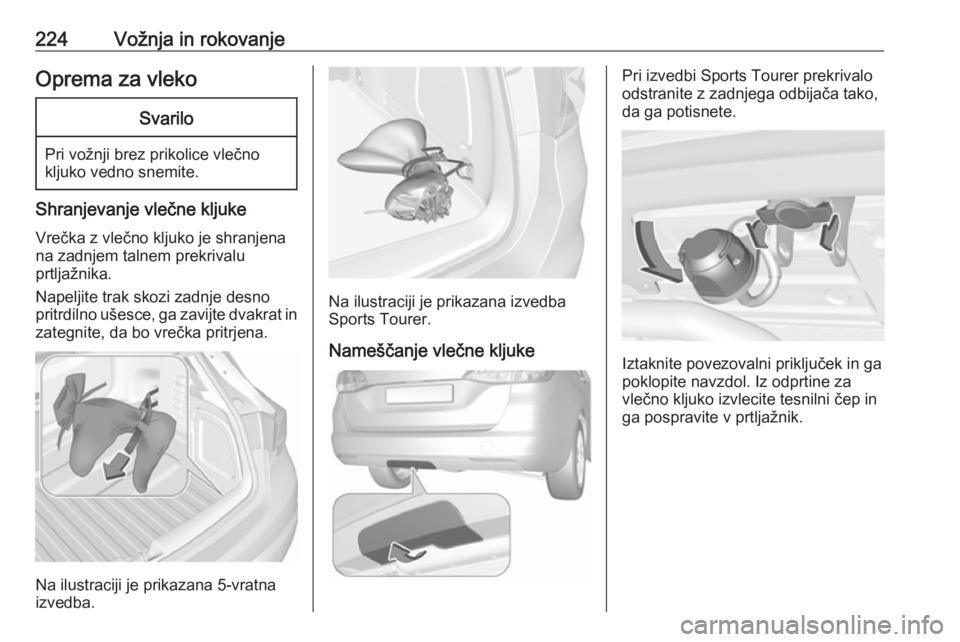 224 Vožnja in rokovanje

Oprema za vleko

Svarilo

Pri vožnji brez prikolice vlečno kljuko vedno snemite.

Shranjevanje vlečne kljuke

Vrečka z vlečno kljuko je shranjena na zadnjem talnem prekrivalu prtljažnika.

Napeljite trak skozi zadnje desno pritrdilno ušesce, ga zavijte dvakrat in zategnite, da bo vrečka pritrjena.

Na ilustraciji je prikazana 5-vratna izvedba.

Na ilustraciji je prikazana izvedba Sports Tourer.

Nameščanje vlečne kljuke

Pri izvedbi Sports Tourer prekrivalo odstranite z zadnjega odbijača tako, da ga potisnete.

Iztaknite povezovalni priključek in ga poklopite navzdol. Iz odprtine za vlečno kljuko izvlecite tesnilni čep in ga pospravite v prtljažnik.

carmanualsonline.info