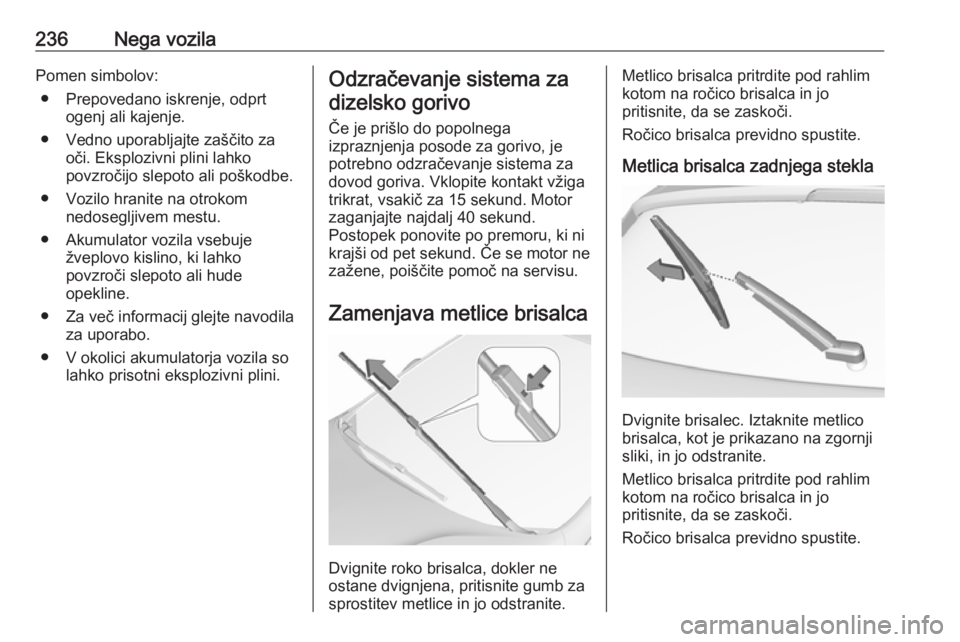 236 Nega vozila

Pomen simbolov:

● Prepovedano iskrenje, odprt ogenj ali kajenje.

● Vedno uporabljajte zaščito za oči. Eksplozivni plini lahko povzročijo slepoto ali poškodbe.

● Vozilo hranite na otrokom nedosegljivem mestu.

● Akumulator vozila vsebuje žveplovo kislino, ki lahko povzroči slepoto ali hude opekline.

● Za več informacij glejte navodila za uporabo.

● V okolici akumulatorja vozila so lahko prisotni eksplozivni plini.

Odzračevanje sistema za dizelsko gorivo

Če je prišlo do popolnega izpraznjenja posode za gorivo, je potrebno odzračevanje sistema za dovod goriva. Vklopite kontakt vžiga trikrat, vsakič za 15 sekund. Motor zaganjajte najdalj 40 sekund. Postopek ponovite po premoru, ki ni krajši od pet sekund. Če se motor ne zažene, poiščite pomoč na servisu.

Zamenjava metlice brisalca

Dvignite roko brisalca, dokler ne ostane dvignjena, pritisnite gumb za sprostitev metlice in jo odstranite.

Metlico brisalca pritrdite pod rahlim kotom na ročico brisalca in jo pritisnite, da se zaskoči.

Ročico brisalca previdno spustite.

Metlica brisalca zadnjega stekla

Dvignite brisalec. Iztaknite metlico brisalca, kot je prikazano na zgornji sliki, in jo odstranite.

Metlico brisalca pritrdite pod rahlim kotom na ročico brisalca in jo pritisnite, da se zaskoči.

Ročico brisalca previdno spustite.

carmanualsonline.info