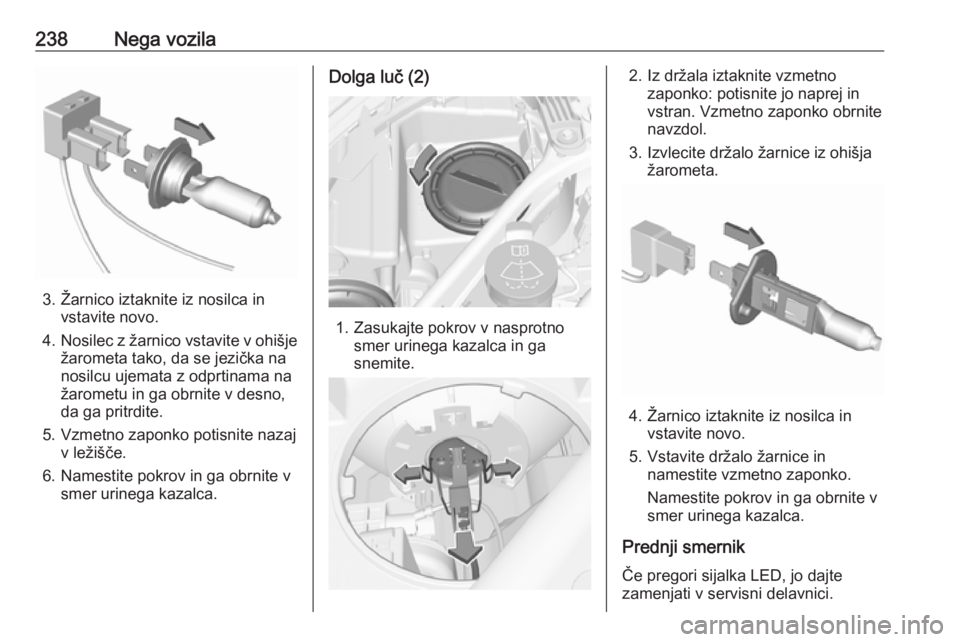 238 Nega vozila

3. Žarnico iztaknite iz nosilca in vstavite novo.

4. Nosilec z žarnico vstavite v ohišje žarometa tako, da se jezička na nosilcu ujemata z odprtinama na žarometu in ga obrnite v desno, da ga pritrdite.

5. Vzmetno zaponko potisnite nazaj v ležišče.

6. Namestite pokrov in ga obrnite v smer urinega kazalca.

Dolga luč (2)

1. Zasukajte pokrov v nasprotno smer urinega kazalca in ga snemite.

2. Iz držala iztaknite vzmetno zaponko: potisnite jo naprej in vstran. Vzmetno zaponko obrnite navzdol.

3. Izvlecite držalo žarnice iz ohišja žarometa.

4. Žarnico iztaknite iz nosilca in vstavite novo.

5. Vstavite držalo žarnice in namestite vzmetno zaponko.

Namestite pokrov in ga obrnite v smer urinega kazalca.

Prednji smernik

Če pregori sijalka LED, jo dajte zamenjati v servisni delavnici.

carmanualsonline.info