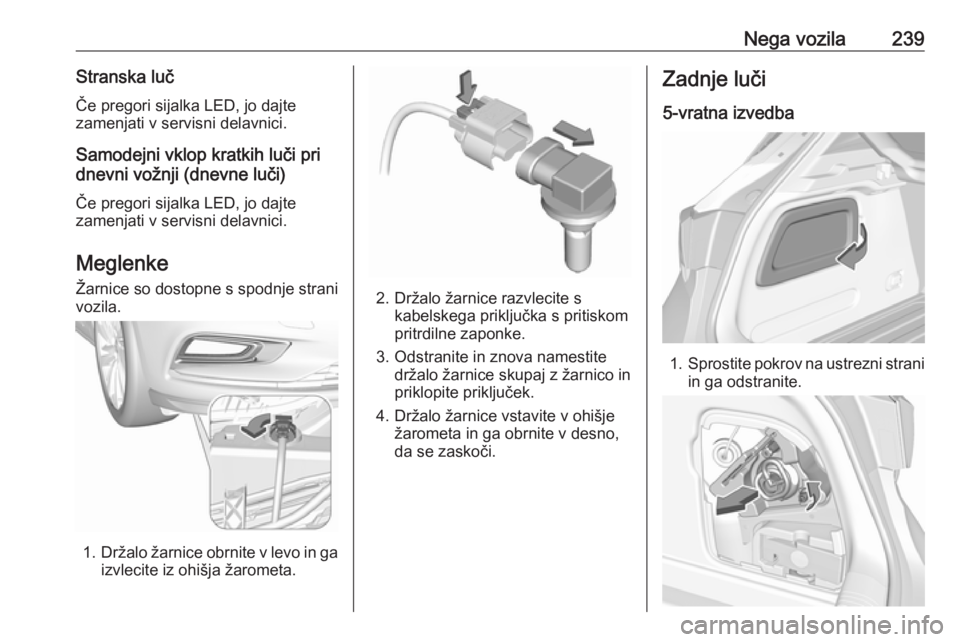 Nega vozila 239

Stranska luč

Če pregori sijalka LED, jo dajte zamenjati v servisni delavnici.

Samodejni vklop kratkih luči pri dnevni vožnji (dnevne luči)

Če pregori sijalka LED, jo dajte zamenjati v servisni delavnici.

Meglenke

Žarnice so dostopne s spodnje strani vozila.

1. Držalo žarnice obrnite v levo in ga izvlecite iz ohišja žarometa.

2. Držalo žarnice razvlecite s kabelskega priključka s pritiskom pritrdilne zaponke.

3. Odstranite in znova namestite držalo žarnice skupaj z žarnico in priklopite priključek.

4. Držalo žarnice vstavite v ohišje žarometa in ga obrnite v desno, da se zaskoči.

Zadnje luči

5-vratna izvedba

1. Sprostite pokrov na ustrezni strani in ga odstranite.

carmanualsonline.info