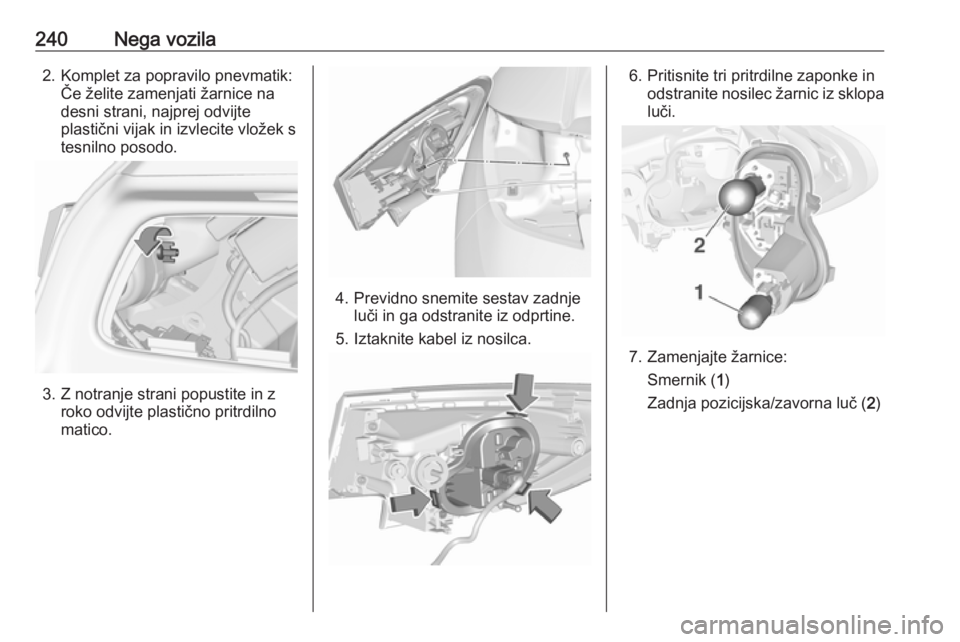 240 Nega vozila

2. Komplet za popravilo pnevmatik: Če želite zamenjati žarnice na desni strani, najprej odvijte plastični vijak in izvlecite vložek s tesnilno posodo.

3. Z notranje strani popustite in z roko odvijte plastično pritrdilno matico.

4. Previdno snemite sestav zadnje luči in ga odstranite iz odprtine.

5. Iztaknite kabel iz nosilca.

6. Pritisnite tri pritrdilne zaponke in odstranite nosilec žarnic iz sklopa luči.

2

1

7. Zamenjajte žarnice:

Smernik (1)

Zadnja pozicijska/zavorna luč (2)

carmanualsonline.info