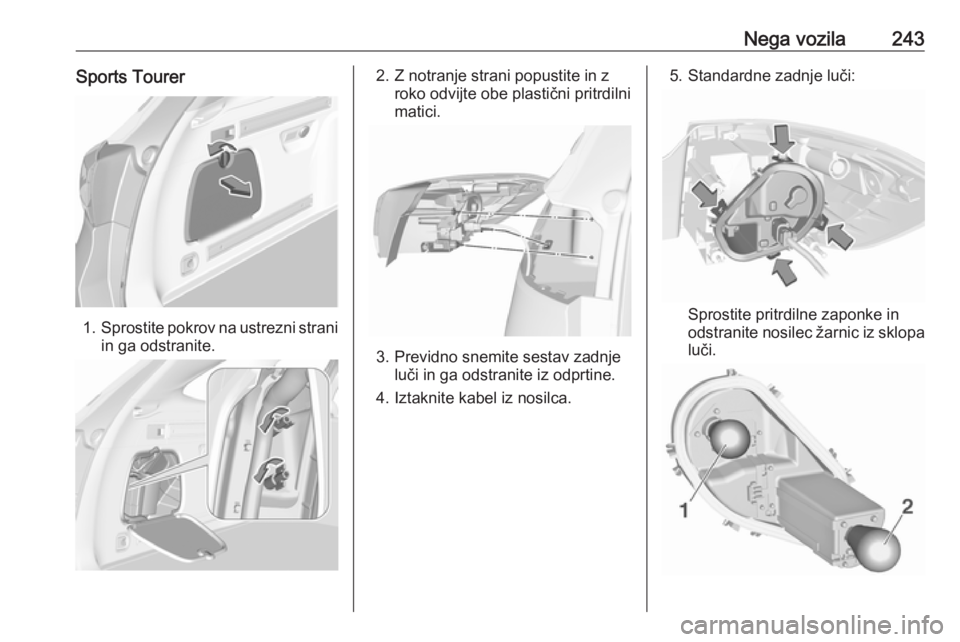 Nega vozila 243

Sports Tourer

1. Sprostite pokrov na ustrezni strani in ga odstranite.

2. Z notranje strani popustite in z roko odvijte obe plastični pritrdilni matici.

3. Previdno snemite sestav zadnje luči in ga odstranite iz odprtine.

4. Iztaknite kabel iz nosilca.

5. Standardne zadnje luči:

Sprostite pritrdilne zaponke in odstranite nosilec žarnic iz sklopa luči.

1

2

carmanualsonline.info