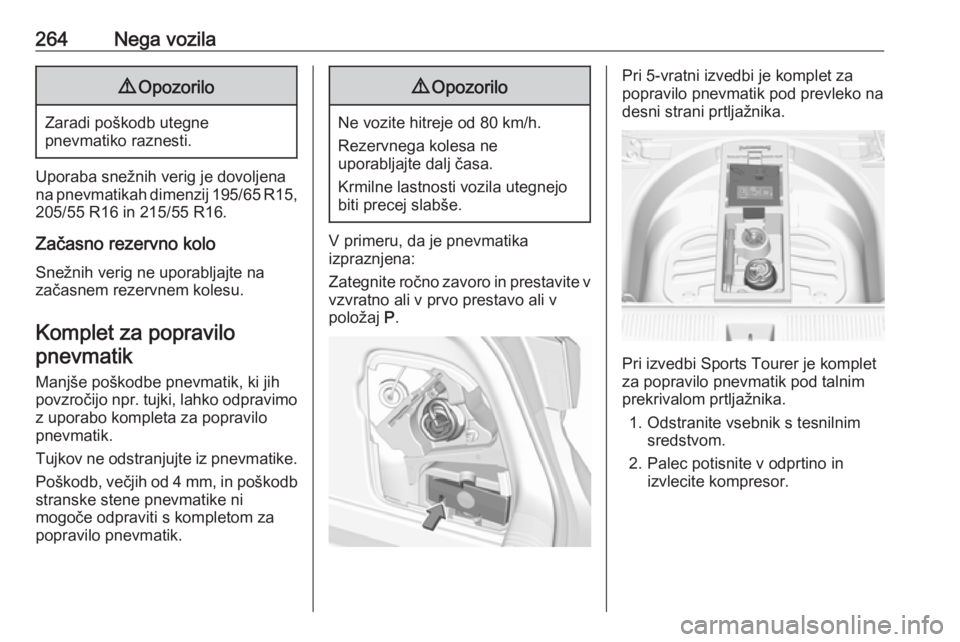 264 Nega vozila

⚠ Opozorilo

Zaradi poškodb utegne pnevmatiko raznesti.

Uporaba snežnih verig je dovoljena na pnevmatikah dimenzij 195/65 R15, 205/55 R16 in 215/55 R16.

Začasno rezervno kolo

Snežnih verig ne uporabljajte na začasnem rezervnem kolesu.

Komplet za popravilo pnevmatik

Manjše poškodbe pnevmatik, ki jih povzročijo npr. tujki, lahko odpravimo z uporabo kompleta za popravilo pnevmatik.

Tujkov ne odstranjujte iz pnevmatike.

Poškodb, večjih od 4 mm, in poškodb stranske stene pnevmatike ni mogoče odpraviti s kompletom za popravilo pnevmatik.

⚠ Opozorilo

Ne vozite hitreje od 80 km/h.

Rezervnega kolesa ne uporabljajte dalj časa.

Krmilne lastnosti vozila utegnejo biti precej slabše.

V primeru, da je pnevmatika izpraznjena:

Zategnite ročno zavoro in prestavite v vzvratno ali v prvo prestavo ali v položaj P.

Pri 5-vratni izvedbi je komplet za popravilo pnevmatik pod prevleko na desni strani prtljažnika.

Pri izvedbi Sports Tourer je komplet za popravilo pnevmatik pod talnim prekrivalom prtljažnika.

1. Odstranite vsebnik s tesnilnim sredstvom.

2. Palec potisnite v odprtino in izvlecite kompresor.

carmanualsonline.info