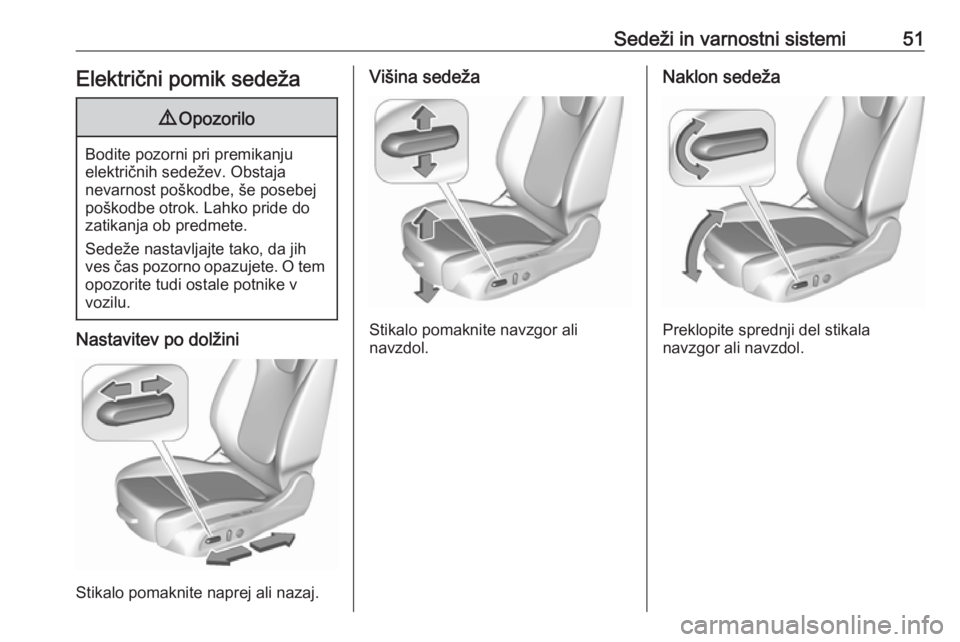 Sedeži in varnostni sistemi 51

Električni pomik sedeža

⚠ Opozorilo

Bodite pozorni pri premikanju električnih sedežev. Obstaja nevarnost poškodbe, še posebej poškodbe otrok. Lahko pride do zatikanja ob predmete.

Sedeže nastavljajte tako, da jih ves čas pozorno opazujete. O tem opozorite tudi ostale potnike v vozilu.

Nastavitev po dolžini

Stikalo pomaknite naprej ali nazaj.

Višina sedeža

Stikalo pomaknite navzgor ali navzdol.

Naklon sedeža

Preklopite sprednji del stikala navzgor ali navzdol.

carmanualsonline.info