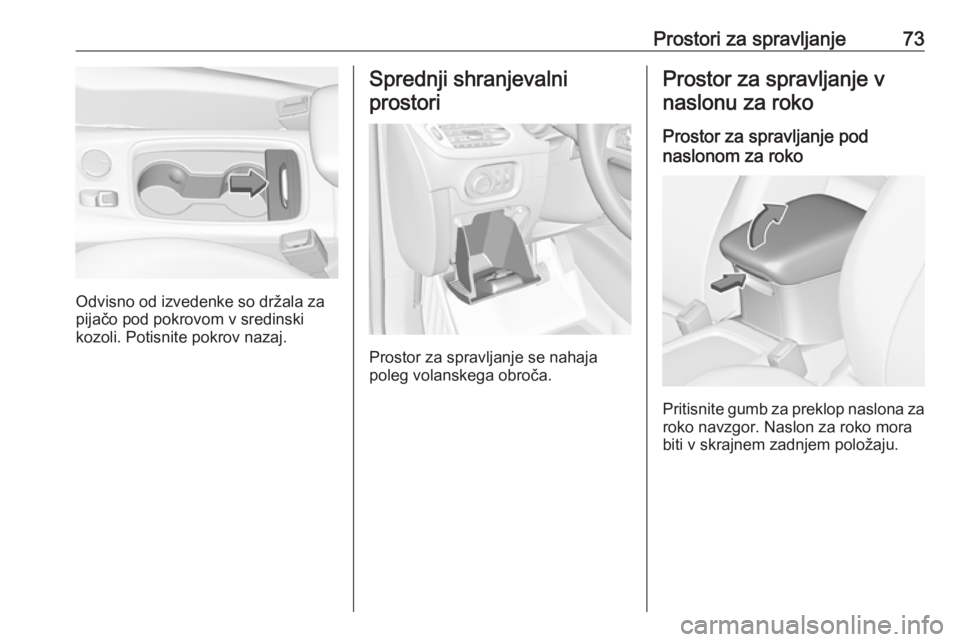 Prostori za spravljanje 73

Odvisno od izvedenke so držala za pijačo pod pokrovom v sredinski kozoli. Potisnite pokrov nazaj.

Sprednji shranjevalni prostori

Prostor za spravljanje se nahaja poleg volanskega obroča.

Prostor za spravljanje v naslonu za roko

Prostor za spravljanje pod naslonom za roko

Pritisnite gumb za preklop naslona za roko navzgor. Naslon za roko mora biti v skrajnem zadnjem položaju.

carmanualsonline.info