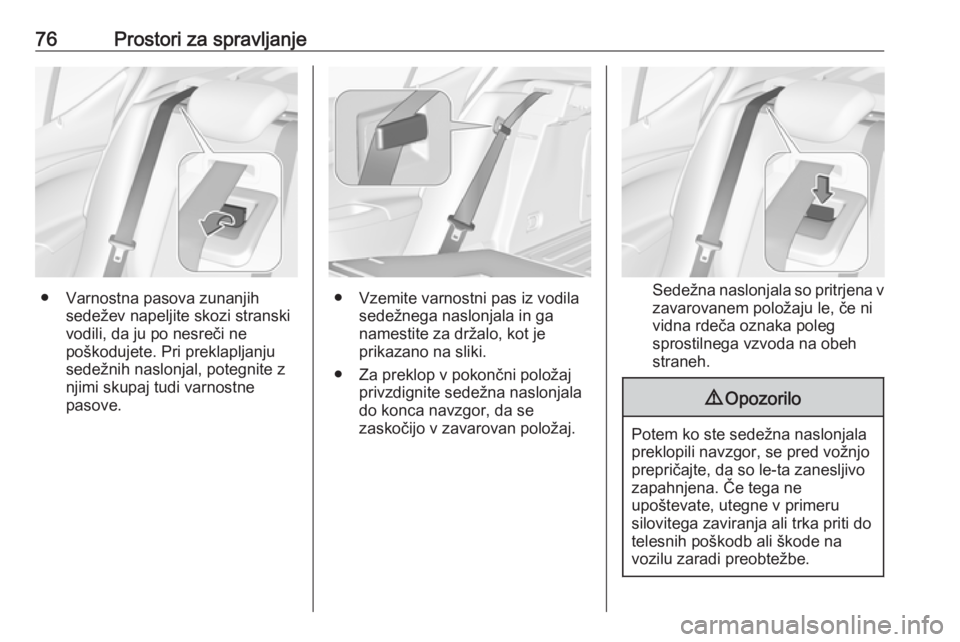 76 Prostori za spravljanje

● Varnostna pasova zunanjih sedežev napeljite skozi stranski vodili, da ju po nesreči ne poškodujete. Pri preklapljanju sedežnih naslonjal, potegnite z njimi skupaj tudi varnostne pasove.

● Vzemite varnostni pas iz vodila sedežnega naslonjala in ga namestite za držalo, kot je prikazano na sliki.

● Za preklop v pokončni položaj privzdignite sedežna naslonjala do konca navzgor, da se zaskočijo v zavarovan položaj.

Sedežna naslonjala so pritrjena v zavarovanem položaju le, če ni vidna rdeča oznaka poleg sprostilnega vzvoda na obeh straneh.

⚠ Opozorilo

Potem ko ste sedežna naslonjala preklopili navzgor, se pred vožnjo prepričajte, da so le-ta zanesljivo zapahnjena. Če tega ne upoštevate, utegne v primeru silovitega zaviranja ali trka priti do telesnih poškodb ali škode na vozilu zaradi preobtežbe.

carmanualsonline.info