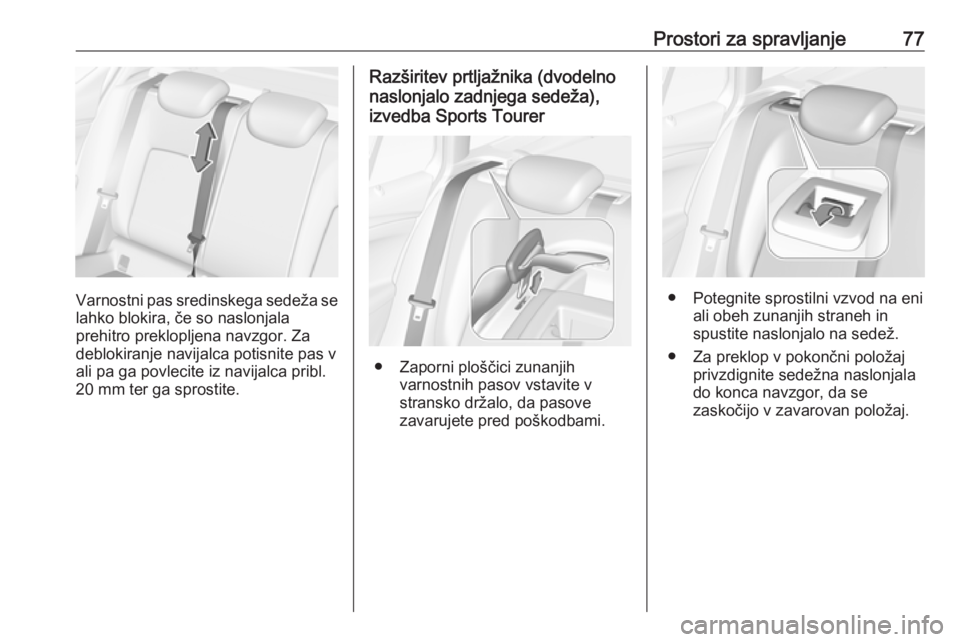 Prostori za spravljanje 77

Varnostni pas sredinskega sedeža se lahko blokira, če so naslonjala prehitro preklopljena navzgor. Za deblokiranje navijalca potisnite pas v ali pa ga povlecite iz navijalca pribl. 20 mm ter ga sprostite.

Razširitev prtljažnika (dvodelno naslonjalo zadnjega sedeža), izvedba Sports Tourer

● Zaporni ploščici zunanjih varnostnih pasov vstavite v stransko držalo, da pasove zavarujete pred poškodbami.

● Potegnite sprostilni vzvod na eni ali obeh zunanjih straneh in spustite naslonjalo na sedež.

● Za preklop v pokončni položaj privzdignite sedežna naslonjala do konca navzgor, da se zaskočijo v zavarovan položaj.

carmanualsonline.info