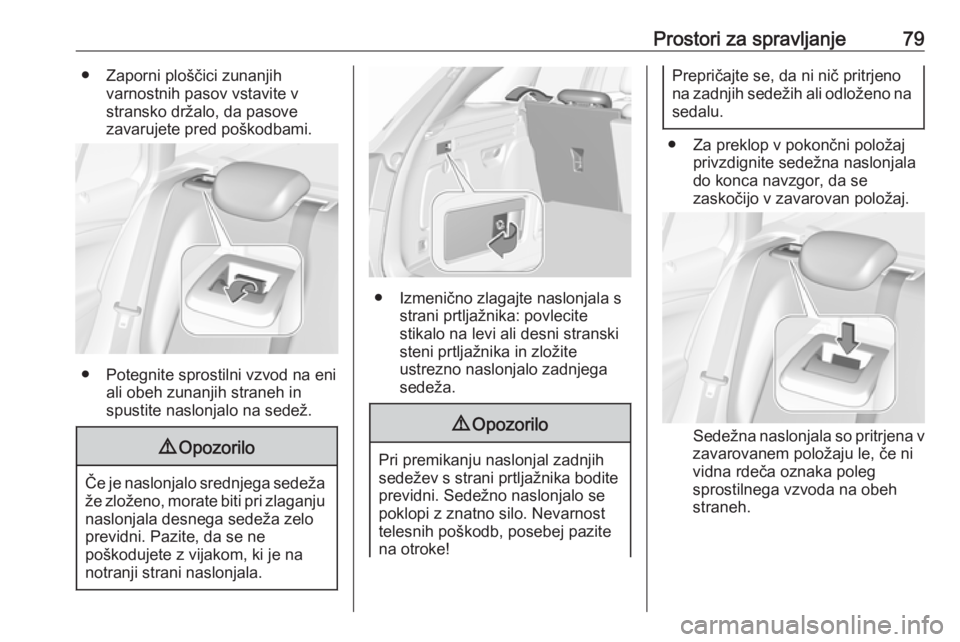 Prostori za spravljanje 79

● Zaporni ploščici zunanjih varnostnih pasov vstavite v stransko držalo, da pasove zavarujete pred poškodbami.

● Potegnite sprostilni vzvod na eni ali obeh zunanjih straneh in spustite naslonjalo na sedež.

⚠ Opozorilo

Če je naslonjalo srednjega sedeža že zloženo, morate biti pri zlaganju naslonjala desnega sedeža zelo previdni. Pazite, da se ne poškodujete z vijakom, ki je na notranji strani naslonjala.

● Izmenično zlagajte naslonjala s strani prtljažnika: povlecite stikalo na levi ali desni stranski steni prtljažnika in zložite ustrezno naslonjalo zadnjega sedeža.

⚠ Opozorilo

Pri premikanju naslonjal zadnjih sedežev s strani prtljažnika bodite previdni. Sedežno naslonjalo se poklopi z znatno silo. Nevarnost telesnih poškodb, posebej pazite na otroke!

Prepričajte se, da ni nič pritrjeno na zadnjih sedežih ali odloženo na sedalu.

● Za preklop v pokončni položaj privzdignite sedežna naslonjala do konca navzgor, da se zaskočijo v zavarovan položaj.

Sedežna naslonjala so pritrjena v zavarovanem položaju le, če ni vidna rdeča oznaka poleg sprostilnega vzvoda na obeh straneh.

carmanualsonline.info