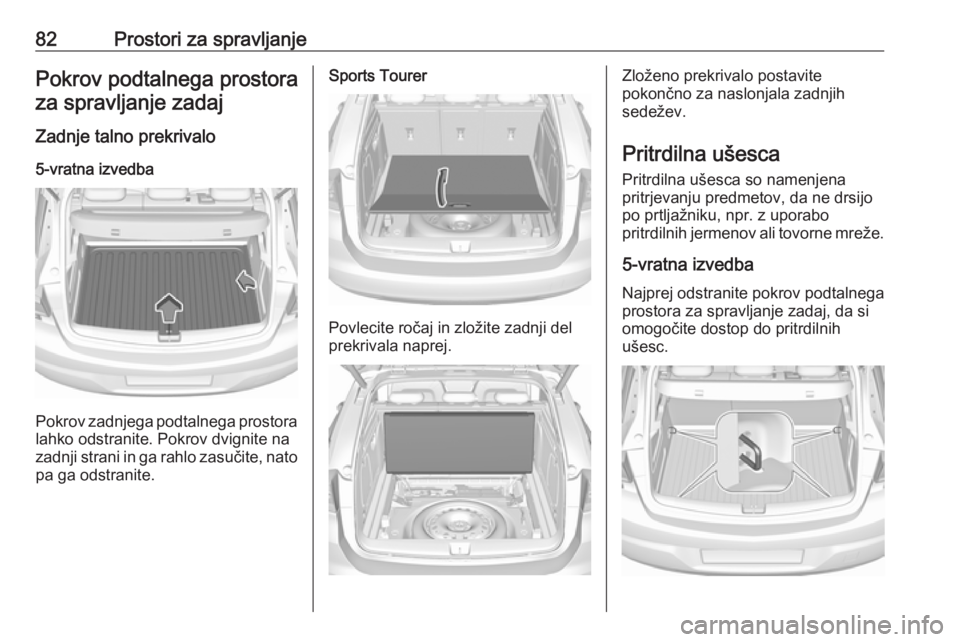 82 Prostori za spravljanje

Pokrov podtalnega prostora za spravljanje zadaj

Zadnje talno prekrivalo

5-vratna izvedba

Pokrov zadnjega podtalnega prostora lahko odstranite. Pokrov dvignite na zadnji strani in ga rahlo zasučite, nato pa ga odstranite.

Sports Tourer

Povlecite ročaj in zložite zadnji del prekrivala naprej.

Zloženo prekrivalo postavite pokončno za naslonjala zadnjih sedežev.

Pritrdilna ušesca

Pritrdilna ušesca so namenjena pritrjevanju predmetov, da ne drsijo po prtljažniku, npr. z uporabo pritrdilnih jermenov ali tovorne mreže.

5-vratna izvedba

Najprej odstranite pokrov podtalnega prostora za spravljanje zadaj, da si omogočite dostop do pritrdilnih ušesc.

carmanualsonline.info