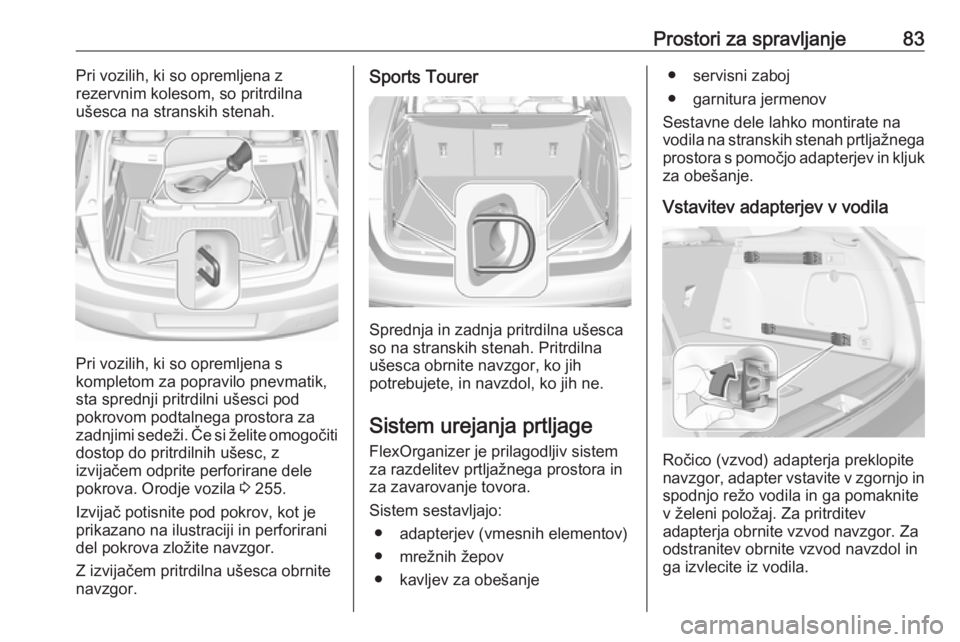 Prostori za spravljanje 83

Pri vozilih, ki so opremljena z rezervnim kolesom, so pritrdilna ušesca na stranskih stenah.

Pri vozilih, ki so opremljena s kompletom za popravilo pnevmatik, sta sprednji pritrdilni ušesci pod pokrovom podtalnega prostora za zadnjimi sedeži. Če si želite omogočiti dostop do pritrdilnih ušesc, z izvijačem odprite perforirane dele pokrova. Orodje vozila ⇨ 255.

Izvijač potisnite pod pokrov, kot je prikazano na ilustraciji in perforirani del pokrova zložite navzgor.

Z izvijačem pritrdilna ušesca obrnite navzgor.

Sports Tourer

Sprednja in zadnja pritrdilna ušesca so na stranskih stenah. Pritrdilna ušesca obrnite navzgor, ko jih potrebujete, in navzdol, ko jih ne.

Sistem urejanja prtljage

FlexOrganizer je prilagodljiv sistem za razdelitev prtljažnega prostora in za zavarovanje tovora.

Sistem sestavljajo:

● adapterjev (vmesnih elementov)
● mrežnih žepov
● kavljev za obešanje
● servisni zaboj
● garnitura jermenov

Sestavne dele lahko montirate na vodila na stranskih stenah prtljažnega prostora s pomočjo adapterjev in kljuk za obešanje.

Vstavitev adapterjev v vodila

Ročico (vzvod) adapterja preklopite navzgor, adapter vstavite v zgornjo in spodnjo režo vodila in ga pomaknite v želeni položaj. Za pritrditev adapterja obrnite vzvod navzgor. Za odstranitev obrnite vzvod navzdol in ga izvlecite iz vodila.

carmanualsonline.info