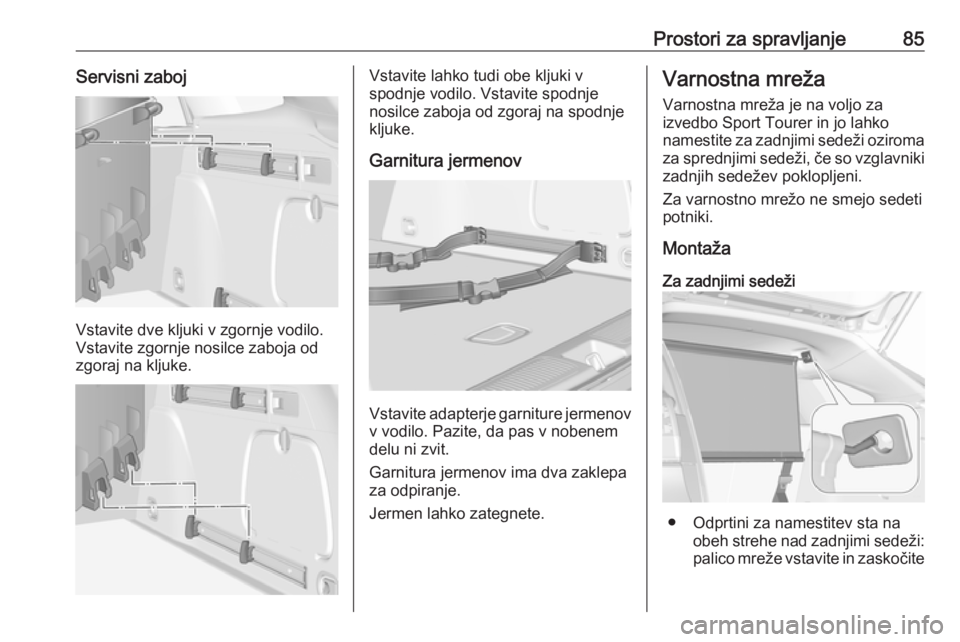 Prostori za spravljanje 85

Servisni zaboj

Vstavite dve kljuki v zgornje vodilo. Vstavite zgornje nosilce zaboja od zgoraj na kljuke.

Vstavite lahko tudi obe kljuki v spodnje vodilo. Vstavite spodnje nosilce zaboja od zgoraj na spodnje kljuke.

Garnitura jermenov

Vstavite adapterje garniture jermenov v vodilo. Pazite, da pas v nobenem delu ni zvit.

Garnitura jermenov ima dva zaklepa za odpiranje.

Jermen lahko zategnete.

Varnostna mreža

Varnostna mreža je na voljo za izvedbo Sport Tourer in jo lahko namestite za zadnjimi sedeži oziroma za sprednjimi sedeži, če so vzglavniki zadnjih sedežev poklopljeni.

Za varnostno mrežo ne smejo sedeti potniki.

Montaža

Za zadnjimi sedeži

● Odprtini za namestitev sta na obeh strehe nad zadnjimi sedeži: palico mreže vstavite in zaskočite

carmanualsonline.info