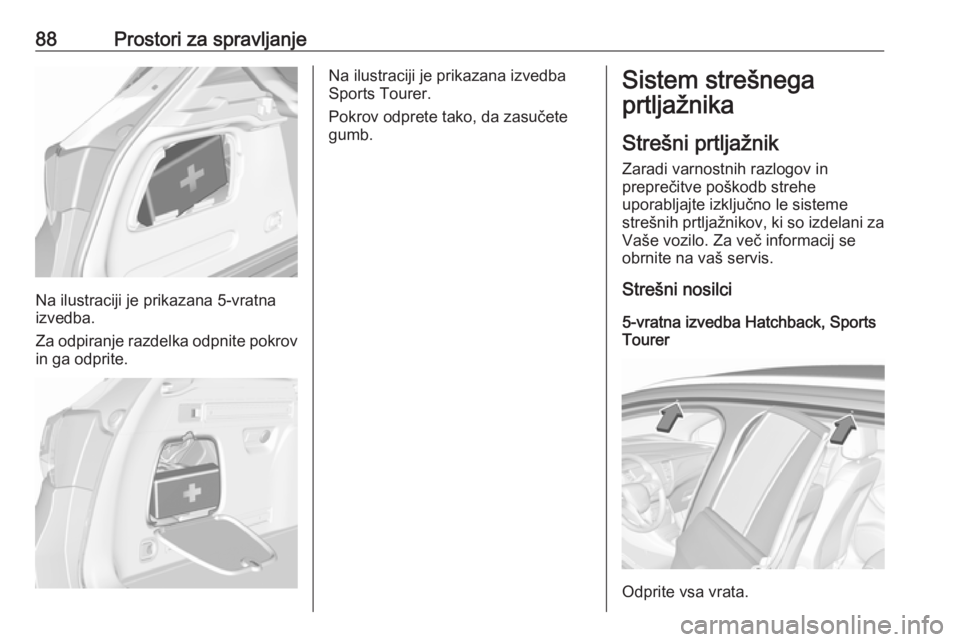 88 Prostori za spravljanje

Na ilustraciji je prikazana 5-vratna izvedba.

Za odpiranje razdelka odpnite pokrov in ga odprite.

Na ilustraciji je prikazana izvedba Sports Tourer.

Pokrov odprete tako, da zasučete gumb.

Sistem strešnega prtljažnika

Strešni prtljažnik

Zaradi varnostnih razlogov in preprečitve poškodb strehe uporabljajte izključno le sisteme strešnih prtljažnikov, ki so izdelani za Vaše vozilo. Za več informacij se obrnite na vaš servis.

Strešni nosilci

5-vratna izvedba Hatchback, Sports Tourer

Odprite vsa vrata.

carmanualsonline.info