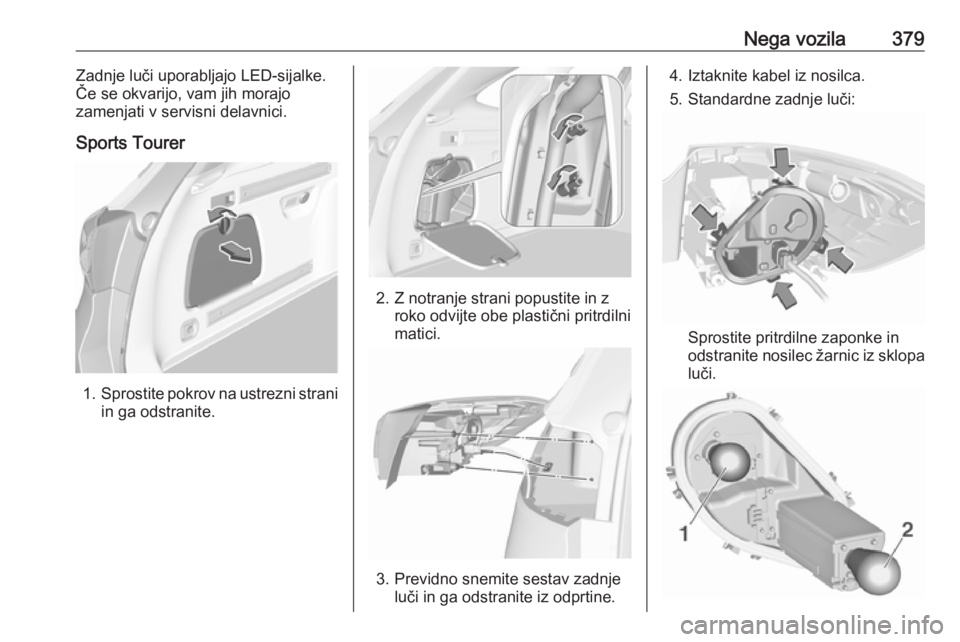 Nega vozila 379

Zadnje luči uporabljajo LED-sijalke. Če se okvarijo, vam jih morajo zamenjati v servisni delavnici.

Sports Tourer

1. Sprostite pokrov na ustrezni strani in ga odstranite.

2. Z notranje strani popustite in z roko odvijte obe plastični pritrdilni matici.

3. Previdno snemite sestav zadnje luči in ga odstranite iz odprtine.

4. Iztaknite kabel iz nosilca.

5. Standardne zadnje luči:

Sprostite pritrdilne zaponke in odstranite nosilec žarnic iz sklopa luči.

1

2

carmanualsonline.info