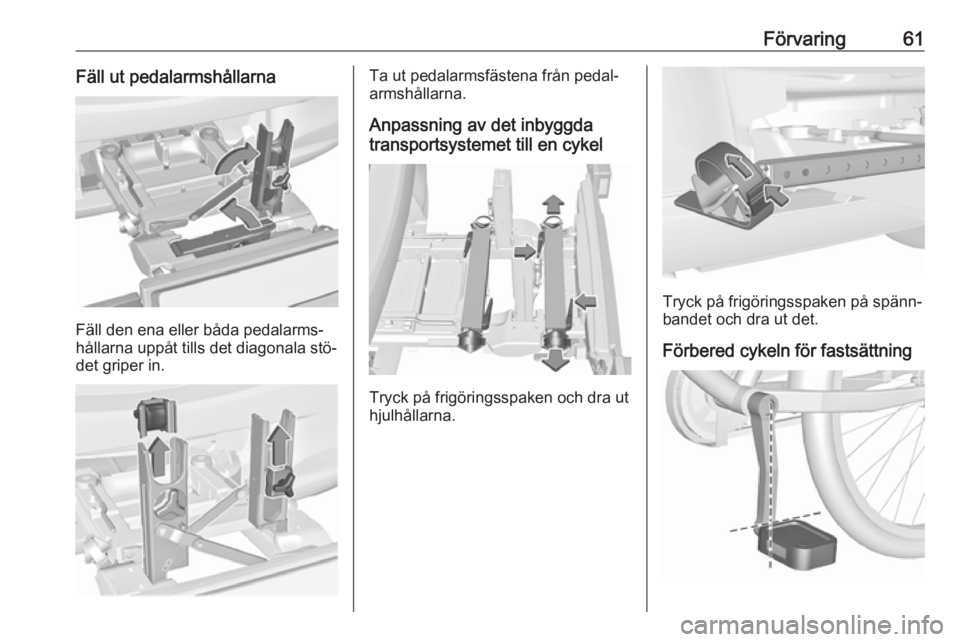 Förvaring 61

Fäll ut pedalarmshållarna

Fäll den ena eller båda pedalarmshållarna uppåt tills det diagonala stödet griper in.

Ta ut pedalarmsfästena från pedalarmshållarna.

Anpassning av det inbyggda transportsystemet till en cykel

Tryck på frigöringsspaken och dra ut hjulhållarna.

Tryck på frigöringsspaken på spännbandet och dra ut det.

Förbered cykeln för fastsättning

carmanualsonline.info