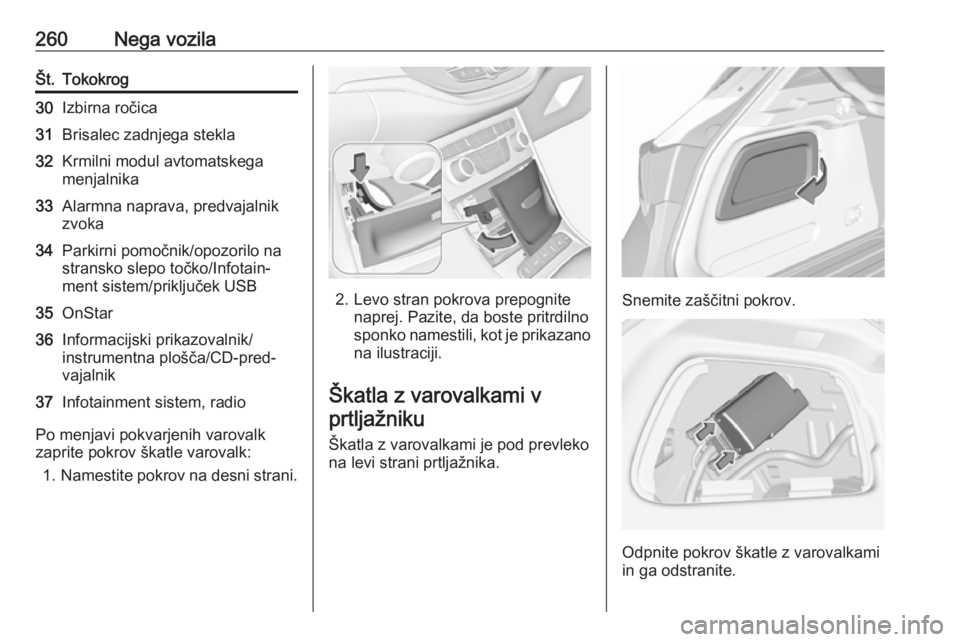 260 Nega vozila

| Št. | Tokokrog |
|---|---|
| 30 | Izbirna ročica |
| 31 | Brisalec zadnjega stekla |
| 32 | Krmilni modul avtomatskega menjalnika |
| 33 | Alarmna naprava, predvajalnik zvoka |
| 34 | Parkirni pomočnik/opozorilo na stransko slepo točko/Infotainment sistem/priključek USB |
| 35 | OnStar |
| 36 | Informacijski prikazovalnik/instrumentna plošča/CD-predvajalnik |
| 37 | Infotainment sistem, radio |

Po menjavi pokvarjenih varovalk zaprite pokrov škatle varovalk:

1. Namestite pokrov na desni strani.

2. Levo stran pokrova prepognite naprej. Pazite, da boste pritrdilno sponko namestili, kot je prikazano na ilustraciji.

Škatla z varovalkami v prtljažniku

Škatla z varovalkami je pod prevleko na levi strani prtljažnika.

Snemite zaščitni pokrov.

Odpnite pokrov škatle z varovalkami in ga odstranite.

carmanualsonline.info