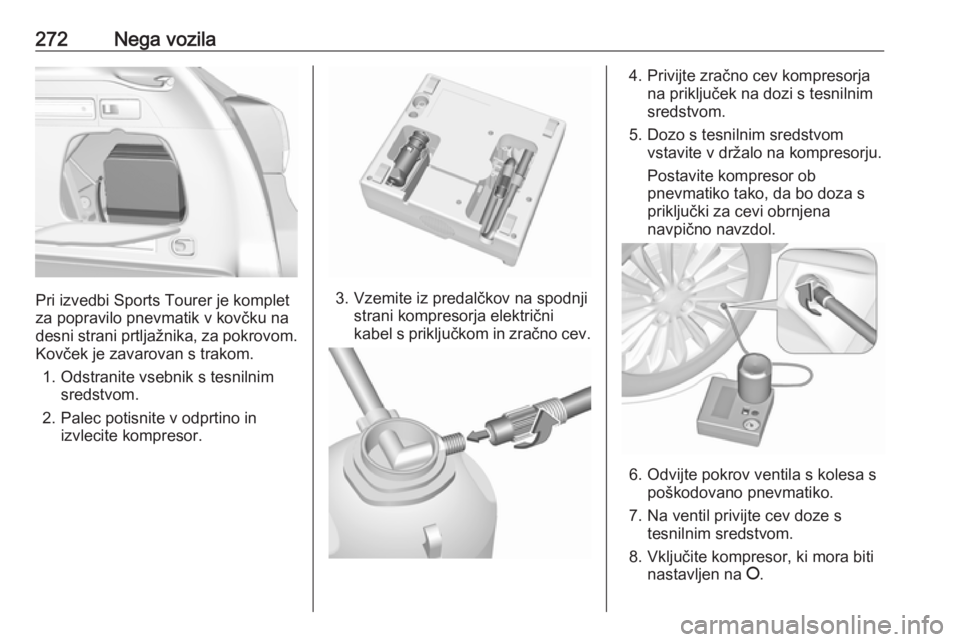 272 Nega vozila

Pri izvedbi Sports Tourer je komplet za popravilo pnevmatik v kovčku na desni strani prtljažnika, za pokrovom. Kovček je zavarovan s trakom.

1. Odstranite vsebnik s tesnilnim sredstvom.

2. Palec potisnite v odprtino in izvlecite kompresor.

3. Vzemite iz predalčkov na spodnji strani kompresorja električni kabel s priključkom in zračno cev.

4. Privijte zračno cev kompresorja na priključek na dozi s tesnilnim sredstvom.

5. Dozo s tesnilnim sredstvom vstavite v držalo na kompresorju.

Postavite kompresor ob pnevmatiko tako, da bo doza s priključki za cevi obrnjena navpično navzdol.

6. Odvijte pokrov ventila s kolesa s poškodovano pnevmatiko.

7. Na ventil privijte cev doze s tesnilnim sredstvom.

8. Vključite kompresor, ki mora biti nastavljen na O.

carmanualsonline.info