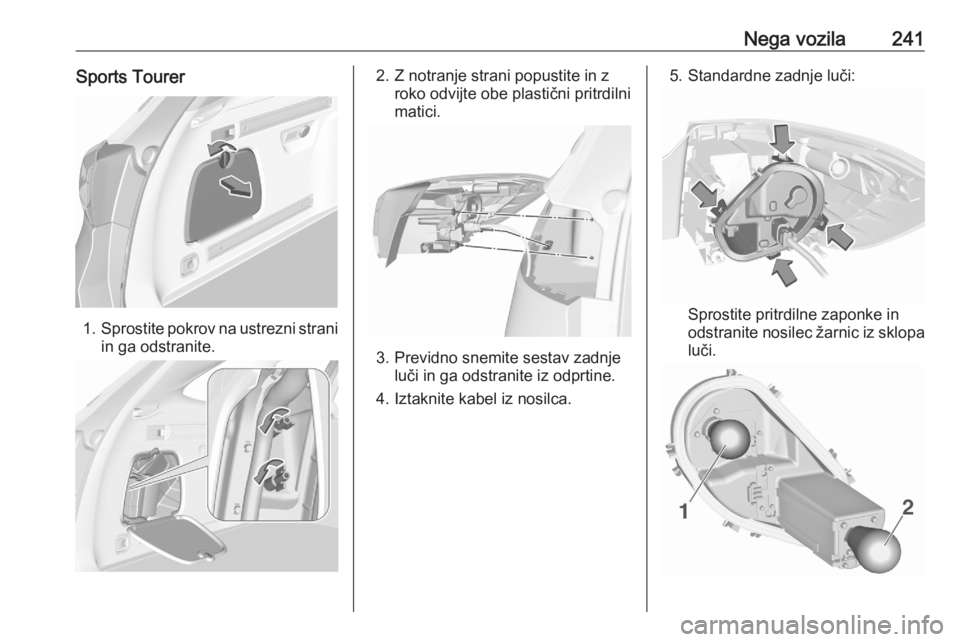 Nega vozila 241

Sports Tourer

1. Sprostite pokrov na ustrezni strani in ga odstranite.

2. Z notranje strani popustite in z roko odvijte obe plastični pritrdilni matici.

3. Previdno snemite sestav zadnje luči in ga odstranite iz odprtine.

4. Iztaknite kabel iz nosilca.

5. Standardne zadnje luči:

Sprostite pritrdilne zaponke in odstranite nosilec žarnic iz sklopa luči.

1

2

carmanualsonline.info