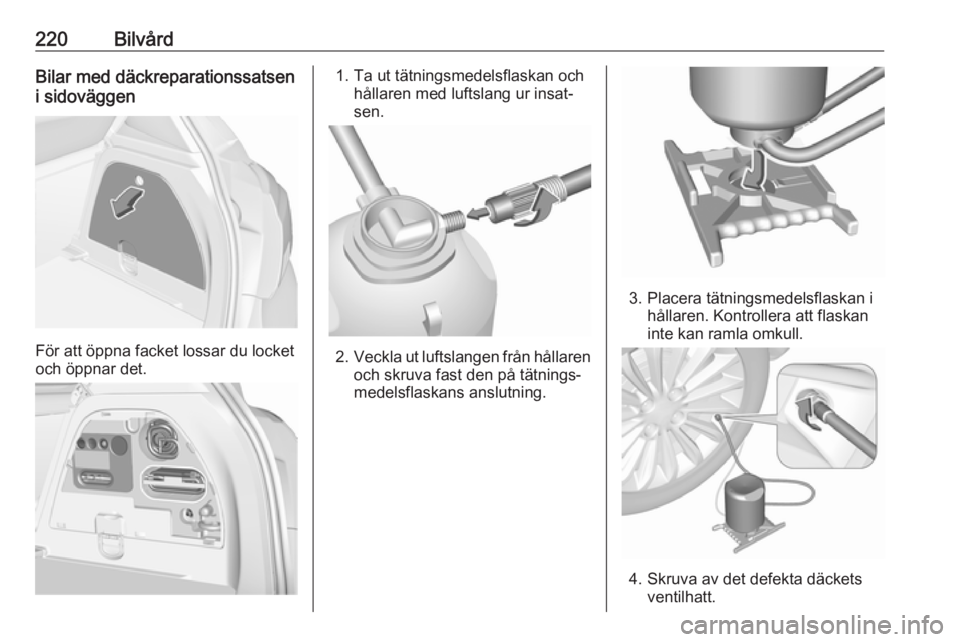 220 Bilvård

Bilar med däckreparationssatsen i sidoväggen

För att öppna facket lossar du locket och öppnar det.

1. Ta ut tätningsmedelsflaskan och hållaren med luftslang ur insatsen.

2. Veckla ut luftslangen från hållaren och skruva fast den på tätningsmedelsflaskans anslutning.

3. Placera tätningsmedelsflaskan i hållaren. Kontrollera att flaskan inte kan ramla omkull.

4. Skruva av det defekta däckets ventilhatt.

carmanualsonline.info