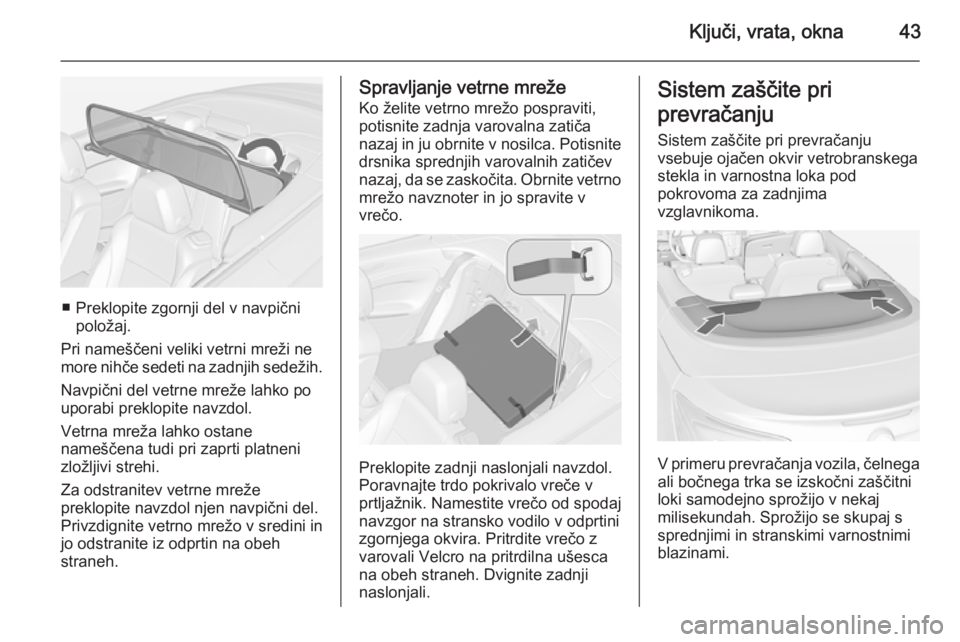 Ključi, vrata, okna 43

■ Preklopite zgornji del v navpični položaj.

Pri nameščeni veliki vetrni mreži ne more nihče sedeti na zadnjih sedežih.

Navpični del vetrne mreže lahko po uporabi preklopite navzdol.

Vetrna mreža lahko ostane nameščena tudi pri zaprti platneni zložljivi strehi.

Za odstranitev vetrne mreže preklopite navzdol njen navpični del. Privzdignite vetrno mrežo v sredini in jo odstranite iz odprtin na obeh straneh.

Spravljanje vetrne mreže
Ko želite vetrno mrežo pospraviti, potisnite zadnja varovalna zatiča nazaj in ju obrnite v nosilca. Potisnite drsnika sprednjih varovalnih zatičev nazaj, da se zaskočita. Obrnite vetrno mrežo navznoter in jo spravite v vrečo.

Preklopite zadnji naslonjali navzdol. Poravnajte trdo pokrivalo vreče v prtljažnik. Namestite vrečo od spodaj navzgor na stransko vodilo v odprtini zgornjega okvira. Pritrdite vrečo z varovali Velcro na pritrdilna ušesca na obeh straneh. Dvignite zadnji naslonjali.

Sistem zaščite pri prevračanju
Sistem zaščite pri prevračanju vsebuje ojačen okvir vetrobranskega stekla in varnostna loka pod pokrovoma za zadnjima vzglavnikoma.

V primeru prevračanja vozila, čelnega ali bočnega trka se izskočni zaščitni loki samodejno sprožijo v nekaj milisekundah. Sprožijo se skupaj s sprednjimi in stranskimi varnostnimi blazinami.

carmanualsonline.info