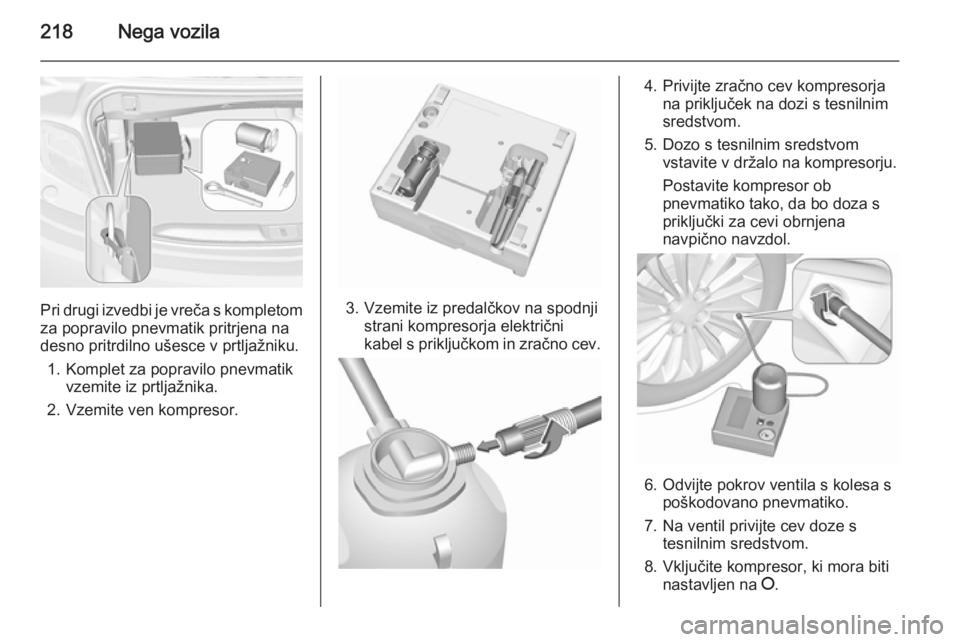 218 Nega vozila

Pri drugi izvedbi je vreča s kompletom za popravilo pnevmatik pritrjena na desno pritrdilno ušesce v prtljažniku.

1. Komplet za popravilo pnevmatik vzemite iz prtljažnika.

2. Vzemite ven kompresor.

3. Vzemite iz predalčkov na spodnji strani kompresorja električni kabel s priključkom in zračno cev.

4. Privijte zračno cev kompresorja na priključek na dozi s tesnilnim sredstvom.

5. Dozo s tesnilnim sredstvom vstavite v držalo na kompresorju.

Postavite kompresor ob pnevmatiko tako, da bo doza s priključki za cevi obrnjena navpično navzdol.

6. Odvijte pokrov ventila s kolesa s poškodovano pnevmatiko.

7. Na ventil privijte cev doze s tesnilnim sredstvom.

8. Vključite kompresor, ki mora biti nastavljen na O.

carmanualsonline.info