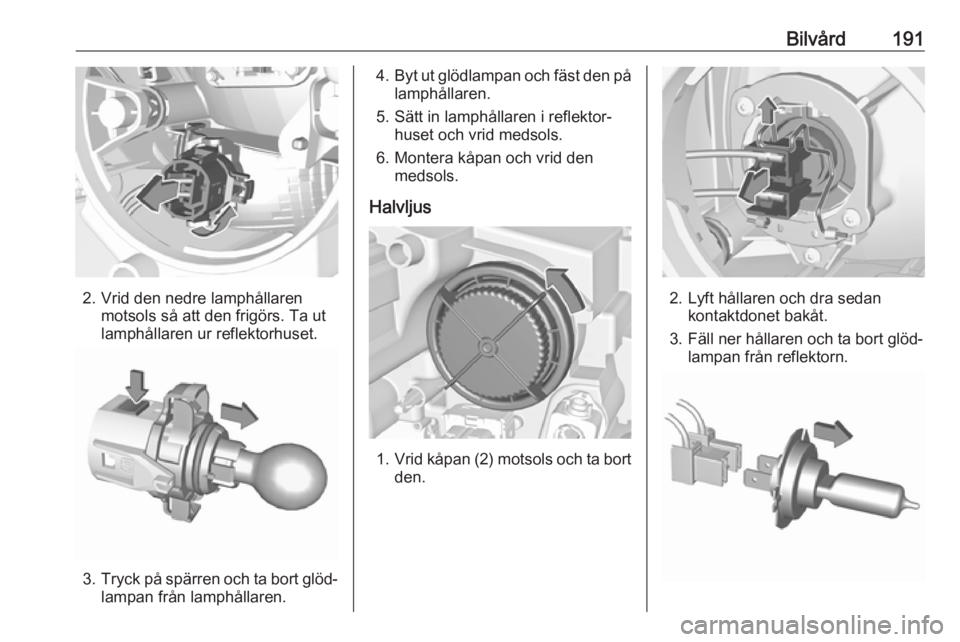 Bilvård 191

2. Vrid den nedre lamphållaren motsols så att den frigörs. Ta ut lamphållaren ur reflektorhuset.

3. Tryck på spärren och ta bort glödlampan från lamphållaren.

4. Byt ut glödlampan och fäst den på lamphållaren.

5. Sätt in lamphållaren i reflektorhuset och vrid medsols.

6. Montera kåpan och vrid den medsols.

Halvljus

1. Vrid kåpan (2) motsols och ta bort den.

2. Lyft hållaren och dra sedan kontaktdonet bakåt.

3. Fäll ner hållaren och ta bort glödlampan från reflektorn.

carmanualsonline.info