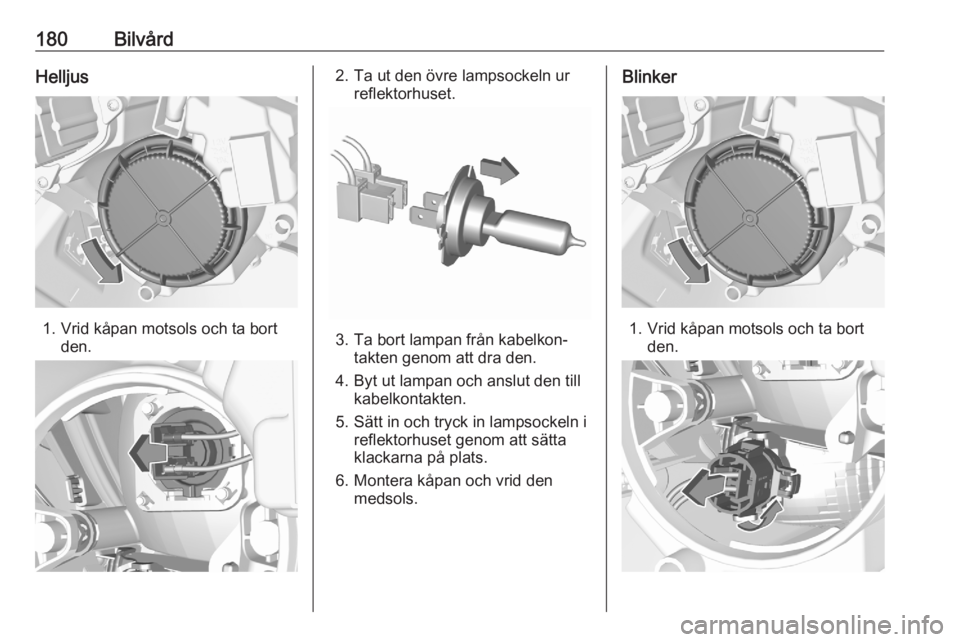 180 Bilvård

Helljus

1. Vrid kåpan motsols och ta bort den.

2. Ta ut den övre lampsockeln ur reflektorhuset.

3. Ta bort lampan från kabelkontakten genom att dra den.

4. Byt ut lampan och anslut den till kabelkontakten.

5. Sätt in och tryck in lampsockeln i reflektorhuset genom att sätta klackarna på plats.

6. Montera kåpan och vrid den medsols.

Blinker

1. Vrid kåpan motsols och ta bort den.

carmanualsonline.info