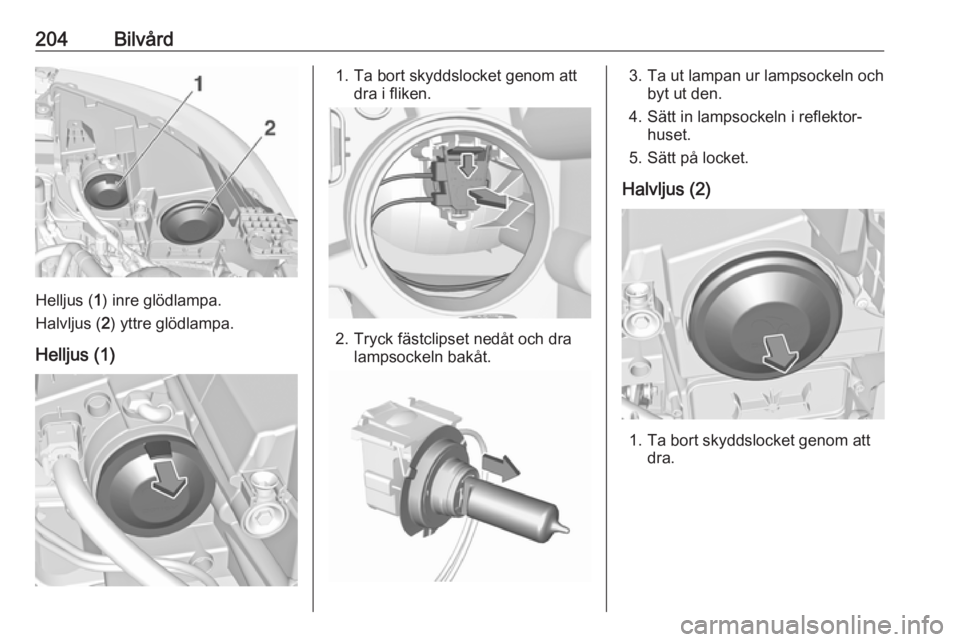 204 Bilvård

1

2

Helljus (1) inre glödlampa.

Halvljus (2) yttre glödlampa.

Helljus (1)

1. Ta bort skyddslocket genom att dra i fliken.

2. Tryck fästclipset nedåt och dra lampsockeln bakåt.

3. Ta ut lampan ur lampsockeln och byt ut den.

4. Sätt in lampsockeln i reflektorhuset.

5. Sätt på locket.

Halvljus (2)

1. Ta bort skyddslocket genom att dra.

carmanualsonline.info