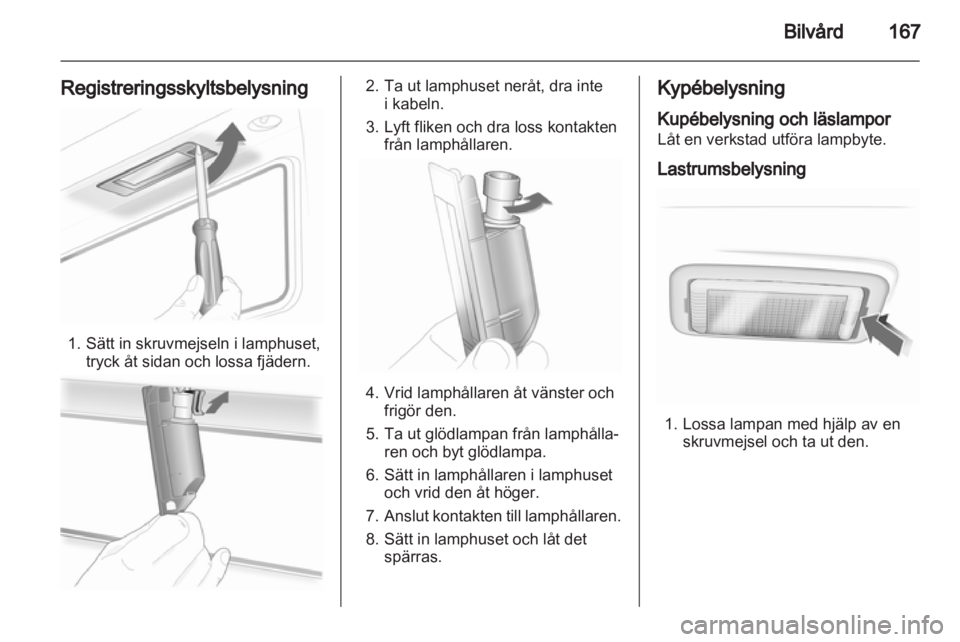 Bilvård 167

Registreringsskyltsbelysning

1. Sätt in skruvmejseln i lamphuset, tryck åt sidan och lossa fjädern.

2. Ta ut lamphuset neråt, dra inte i kabeln.

3. Lyft fliken och dra loss kontakten från lamphållaren.

4. Vrid lamphållaren åt vänster och frigör den.

5. Ta ut glödlampan från lamphållaren och byt glödlampa.

6. Sätt in lamphållaren i lamphuset och vrid den åt höger.

7. Anslut kontakten till lamphållaren.

8. Sätt in lamphuset och låt det spärras.

Kypébelysning

Kupébelysning och läslampor

Låt en verkstad utföra lampbyte.

Lastrumsbelysning

1. Lossa lampan med hjälp av en skruvmejsel och ta ut den.

carmanualsonline.info