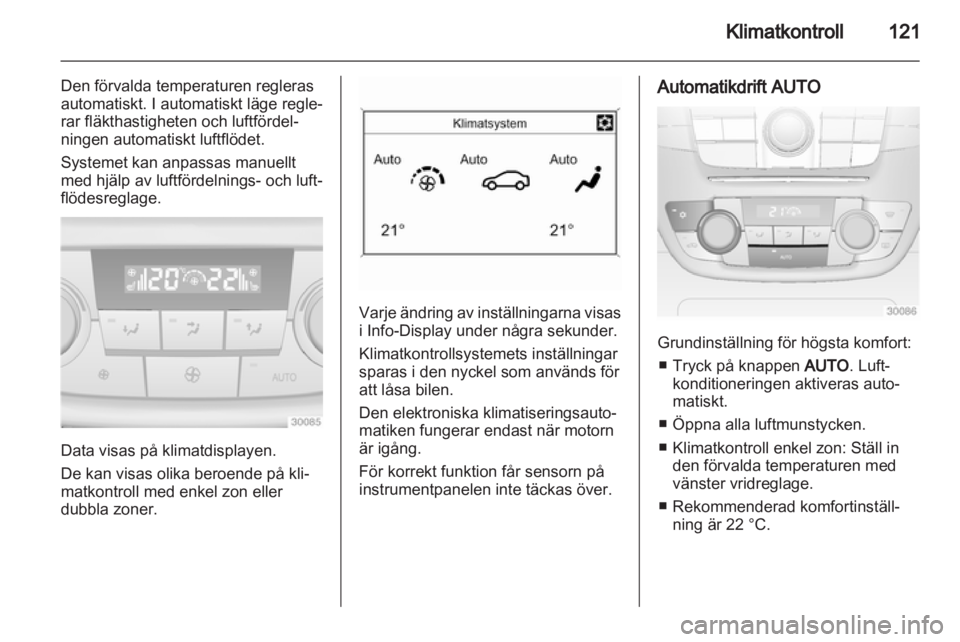 Klimatkontroll 121

Den förvalda temperaturen regleras automatiskt. I automatiskt läge reglerar fläkthastigheten och luftfördelningen automatiskt luftflödet.

Systemet kan anpassas manuellt med hjälp av luftfördelnings- och luftflödesreglage.

AUTO

30085

Data visas på klimatdisplayen.

De kan visas olika beroende på klimatkontroll med enkel zon eller dubbla zoner.

Klimatsystem

Auto Auto Auto

21° 21°

Varje ändring av inställningarna visas i Info-Display under några sekunder.

Klimatkontrollsystemets inställningar sparas i den nyckel som används för att låsa bilen.

Den elektroniska klimatiseringsautomatiken fungerar endast när motorn är igång.

För korrekt funktion får sensorn på instrumentpanelen inte täckas över.

Automatikdrift AUTO

AUTO

30086

Grundinställning för högsta komfort:
■ Tryck på knappen AUTO. Luftkonditioneringen aktiveras automatiskt.
■ Öppna alla luftmunstycken.
■ Klimatkontroll enkel zon: Ställ in den förvalda temperaturen med vänster vridreglage.
■ Rekommenderad komfortinställning är 22 °C.

carmanualsonline.info