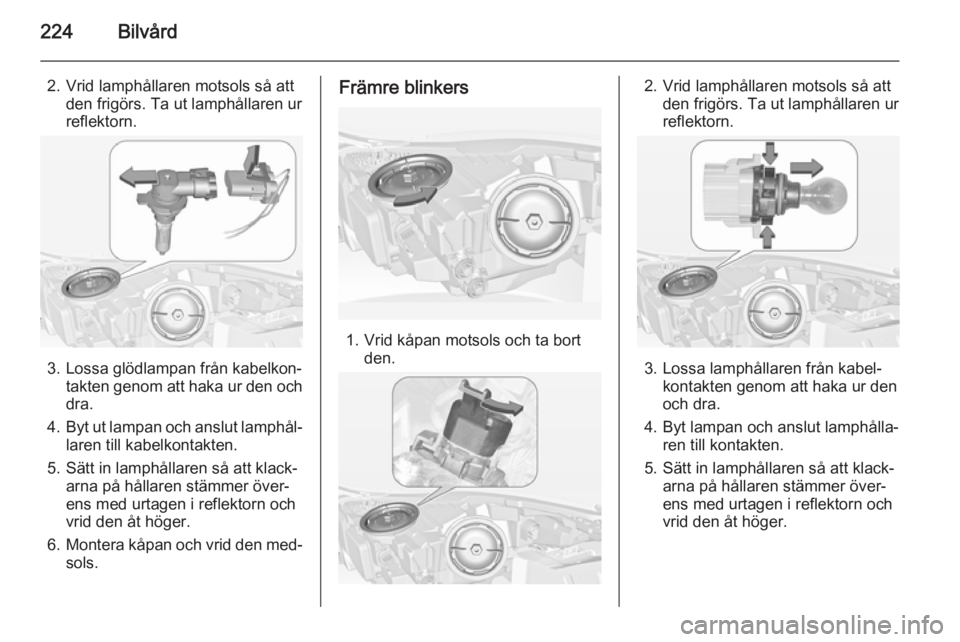 224 Bilvård

2. Vrid lamphållaren motsols så att den frigörs. Ta ut lamphållaren ur reflektorn.

3. Lossa glödlampan från kabelkontakten genom att haka ur den och dra.

4. Byt ut lampan och anslut lamphållaren till kabelkontakten.

5. Sätt in lamphållaren så att klackarna på hållaren stämmer överens med urtagen i reflektorn och vrid den åt höger.

6. Montera kåpan och vrid den medsols.

Främre blinkers

1. Vrid kåpan motsols och ta bort den.

2. Vrid lamphållaren motsols så att den frigörs. Ta ut lamphållaren ur reflektorn.

3. Lossa lamphållaren från kabelkontakten genom att haka ur den och dra.

4. Byt lampan och anslut lamphållaren till kontakten.

5. Sätt in lamphållaren så att klackarna på hållaren stämmer överens med urtagen i reflektorn och vrid den åt höger.

carmanualsonline.info